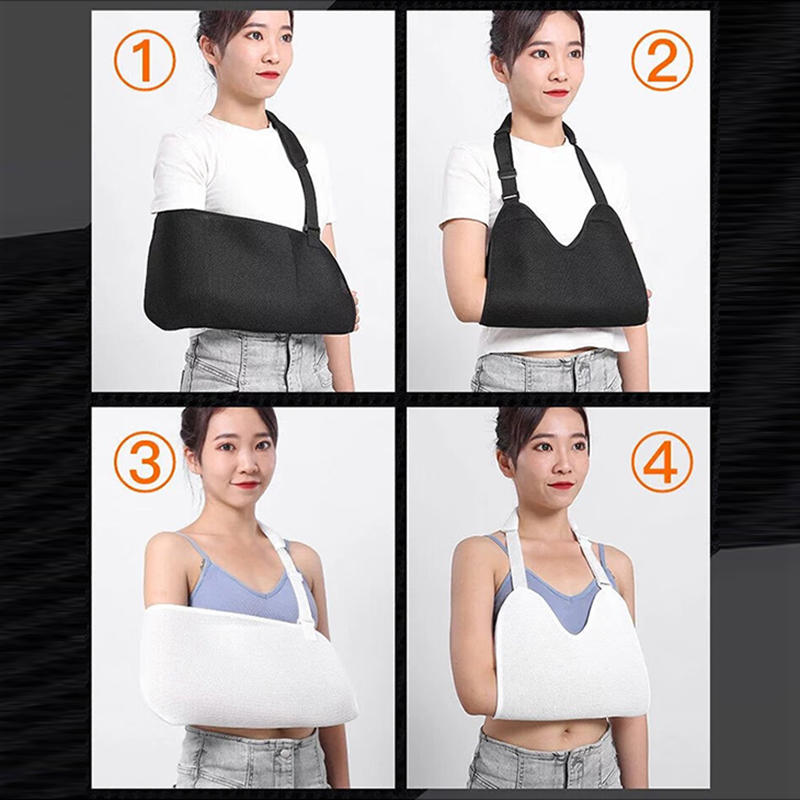 ①
②
③
④