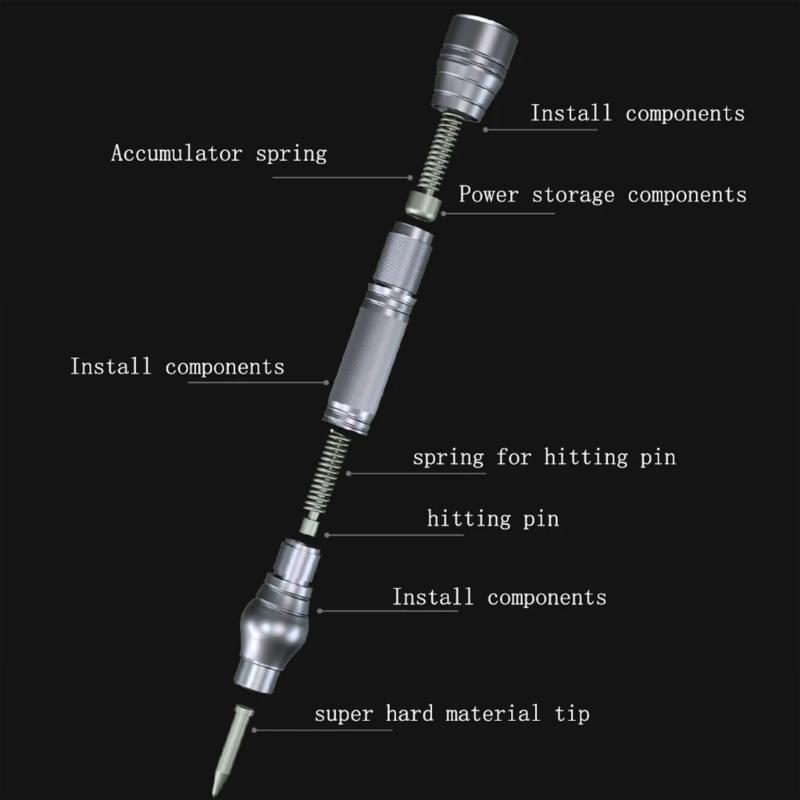 Install components

Accumulator spring

Power storage components

Install components

spring for hitting pin

hitting pin

Install components

super hard material tip