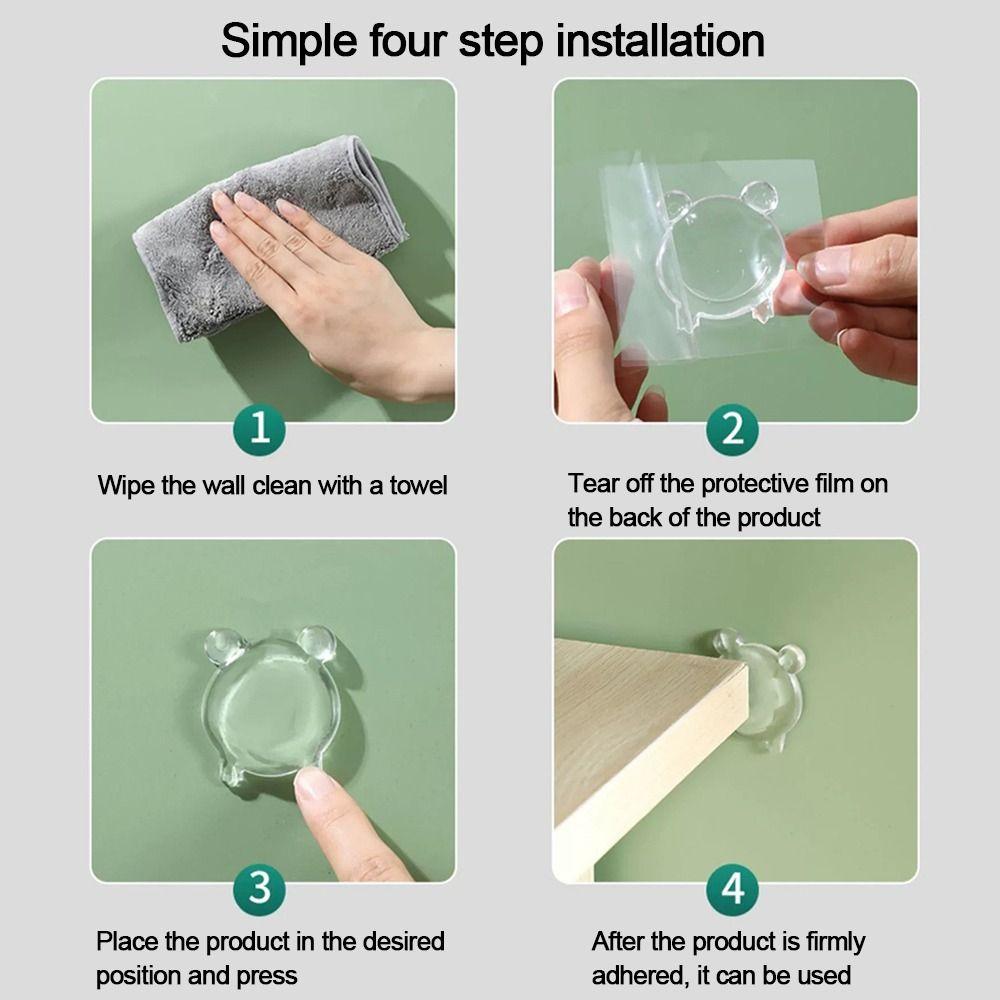 Simple four step installation

1

Wipe the wall clean with a towel

2

Tear off the protective film on the back of the product

3

Place the product in the desired position and press

4

After the product is firmly adhered, it can be used