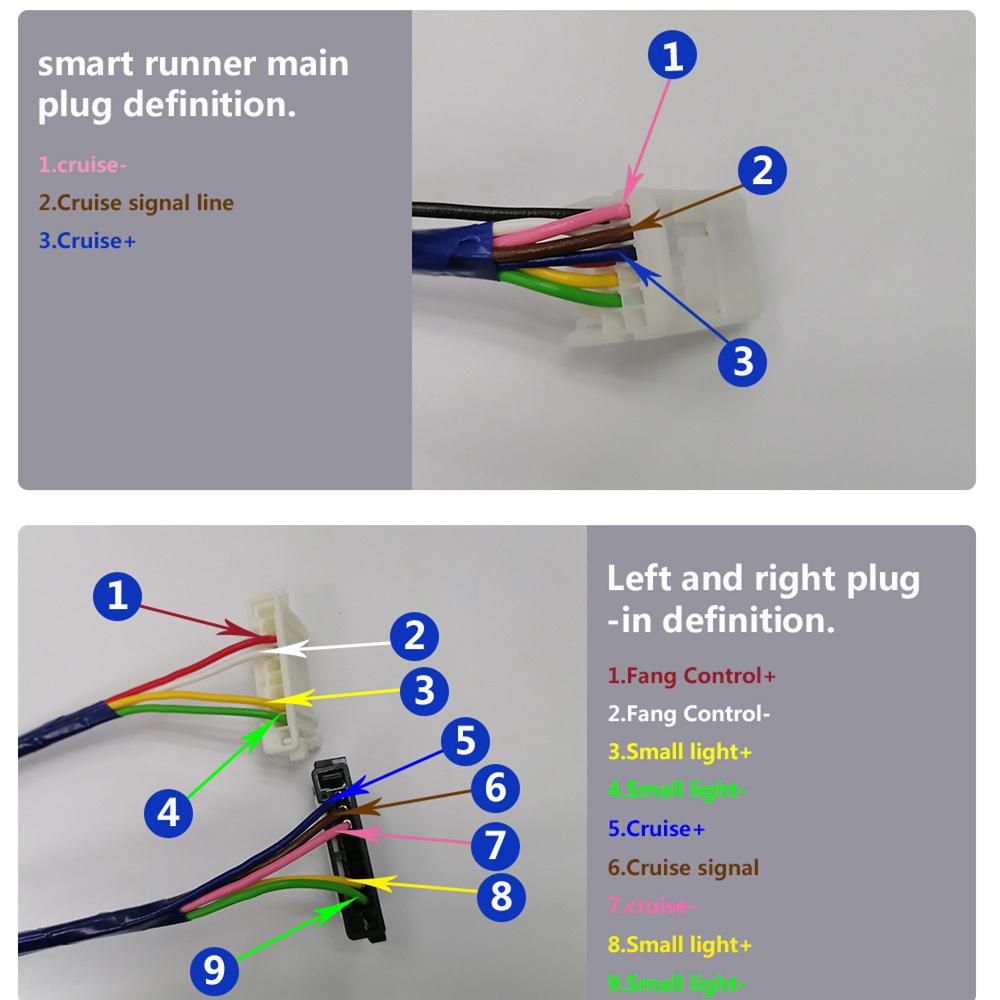 smart runner main plug definition.

1.cruise-
2.Cruise signal line
3.Cruise+

1
2
3

1
2
3
4
5
6
7
8
9

Left and right plug -in definition.

1.Fang Control+
2.Fang Control-
3.Small light+
4.Small light-
5.Cruise+
6.Cruise signal
7.cruise-
8.Small light+
9.Small light-