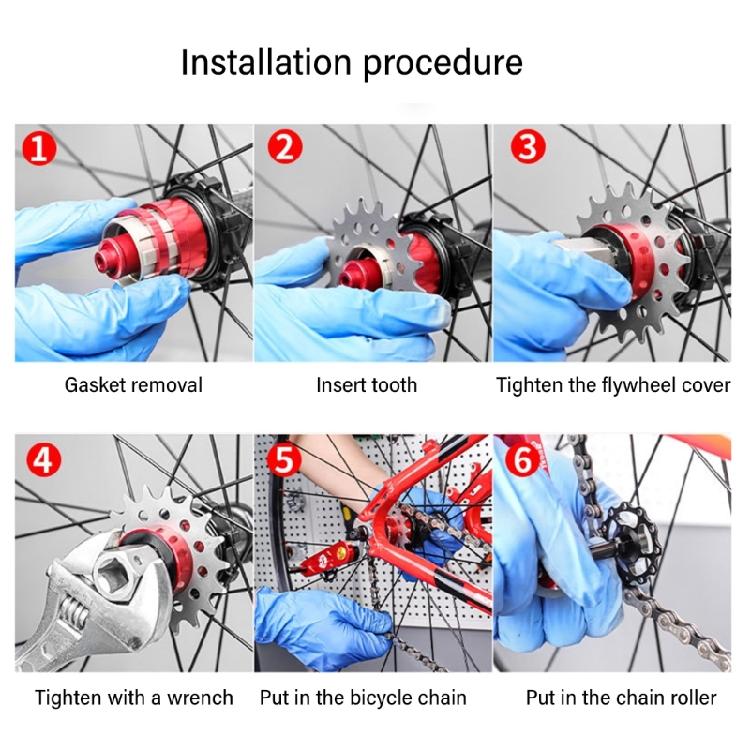 Installation procedure

1

Gasket removal

2

Insert tooth

3

Tighten the flywheel cover

4

Tighten with a wrench

5

Put in the bicycle chain

6

Put in the chain roller