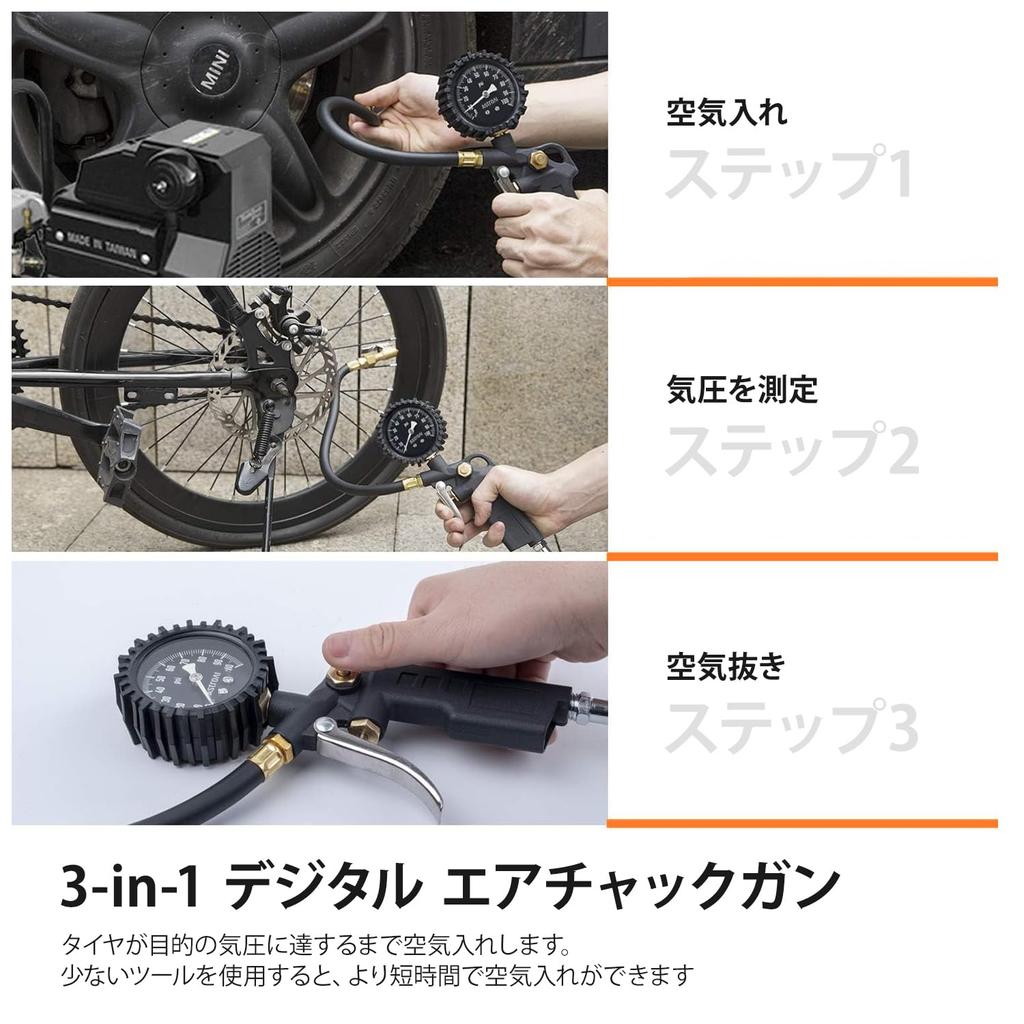 MINI

MADE IN TAIWAN

空気入れ
ステップ1

気圧を測定
ステップ2

空気抜き
ステップ3

3-in-1 デジタル エアチャックガン

タイヤが目的の気圧に達するまで空気入れします。
少ないツールを使用すると、より短時間で空気入れができます