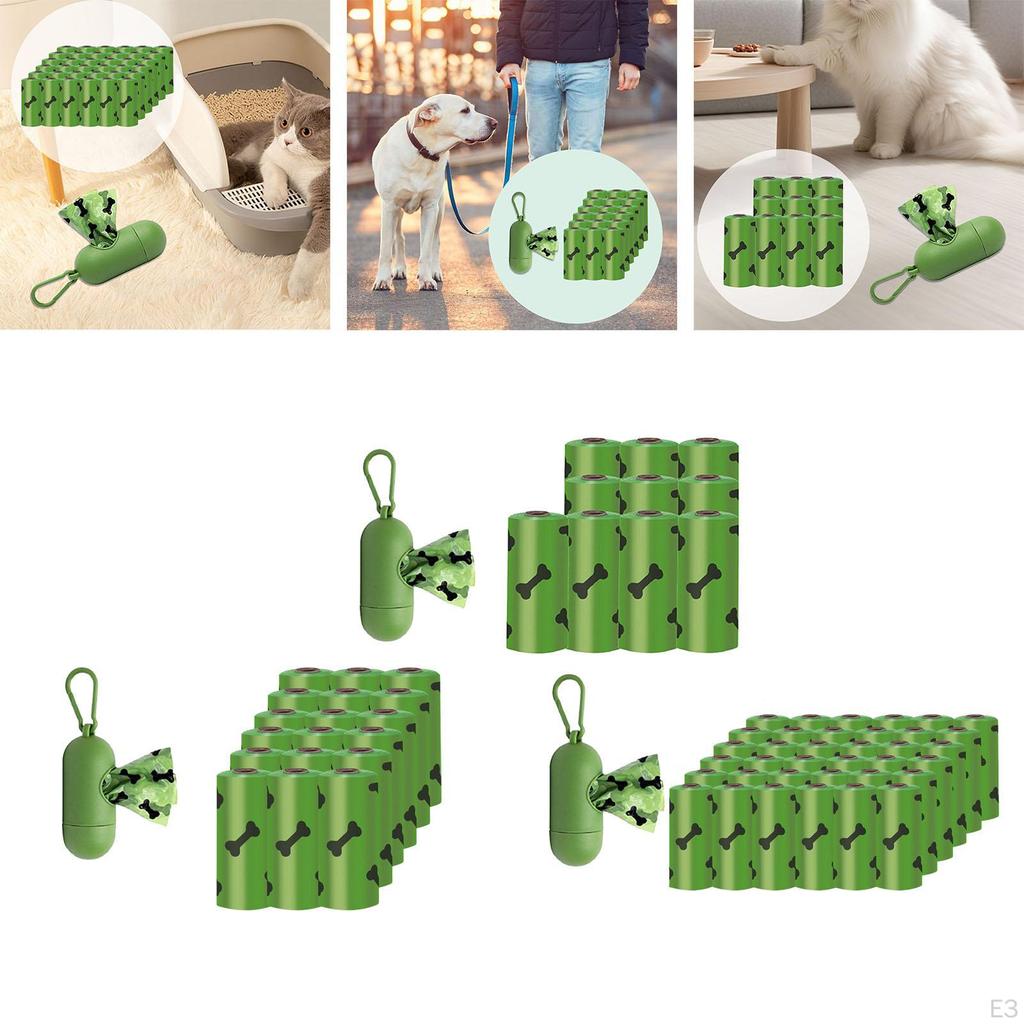 E3