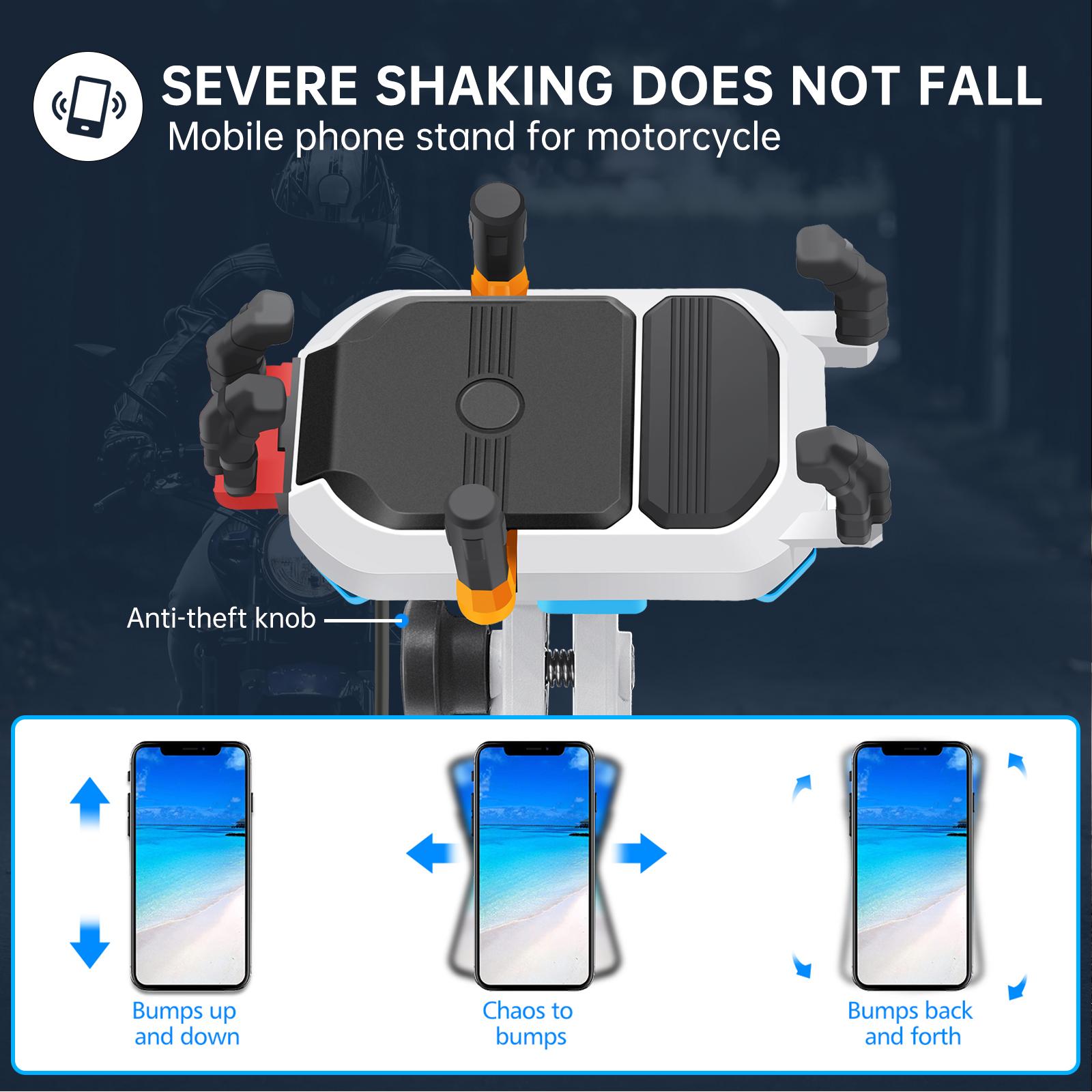 SEVERE SHAKING DOES NOT FALL
Mobile phone stand for motorcycle

Anti-theft knob

Bumps up and down

Chaos to bumps

Bumps back and forth