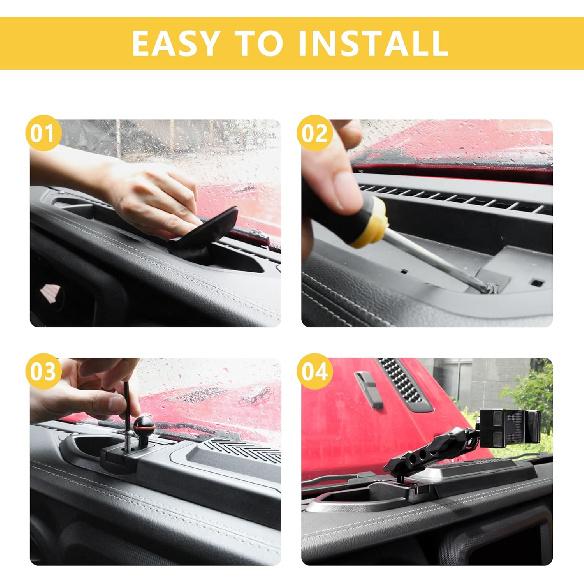 EASY TO INSTALL

01

02

03

04