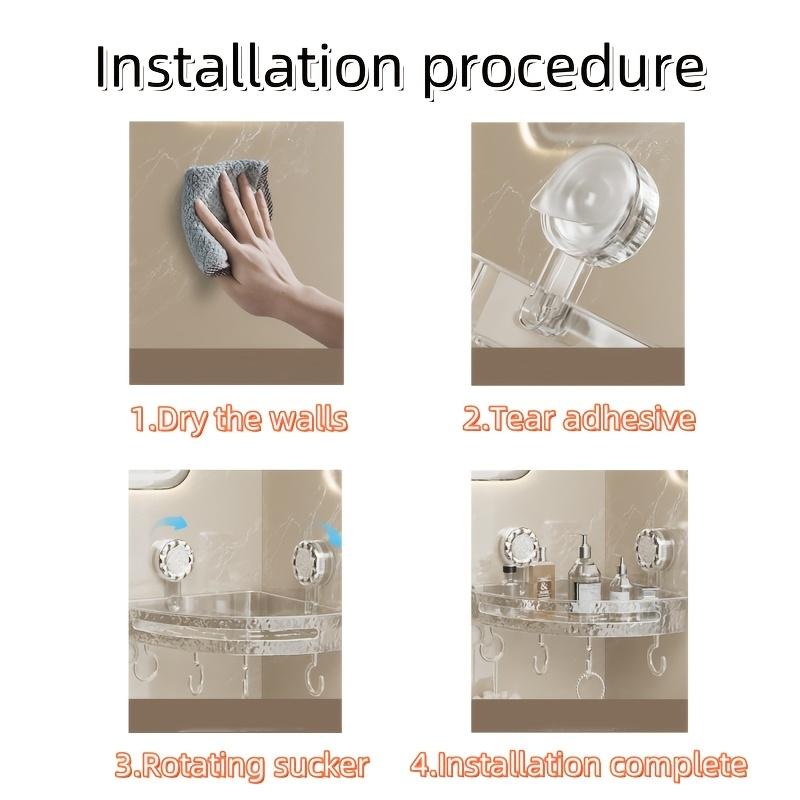 Installation procedure

1.Dry the walls

2.Tear adhesive

3.Rotating sucker

4.Installation complete