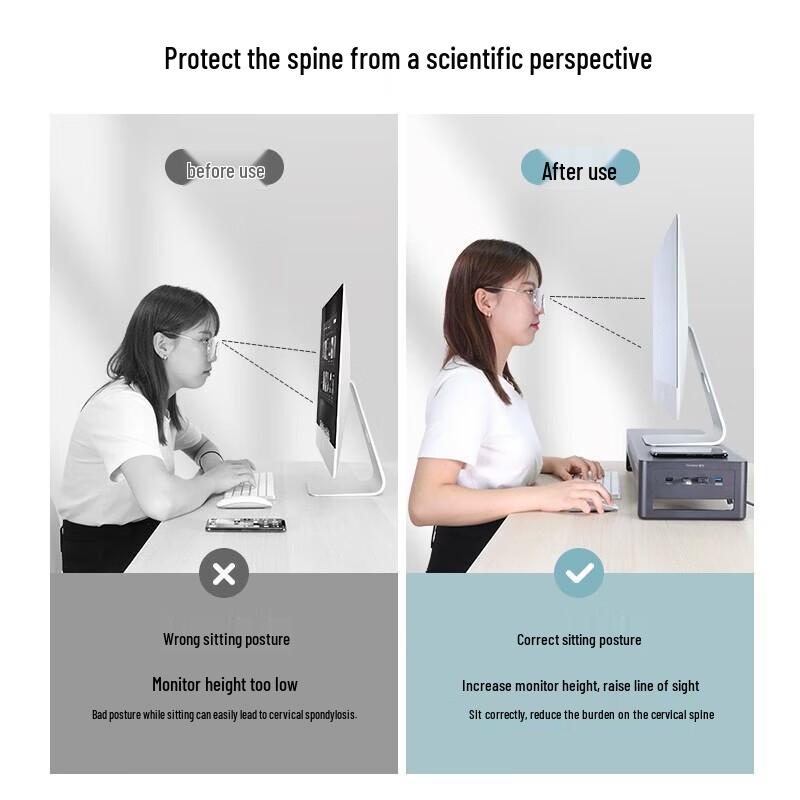 Protect the spine from a scientific perspective

before use

Wrong sitting posture

Monitor height too low

Bad posture while sitting can easily lead to cervical spondylosis.

After use

Correct sitting posture

Increase monitor height, raise line of sight

Sit correctly, reduce the burden on the cervical spine