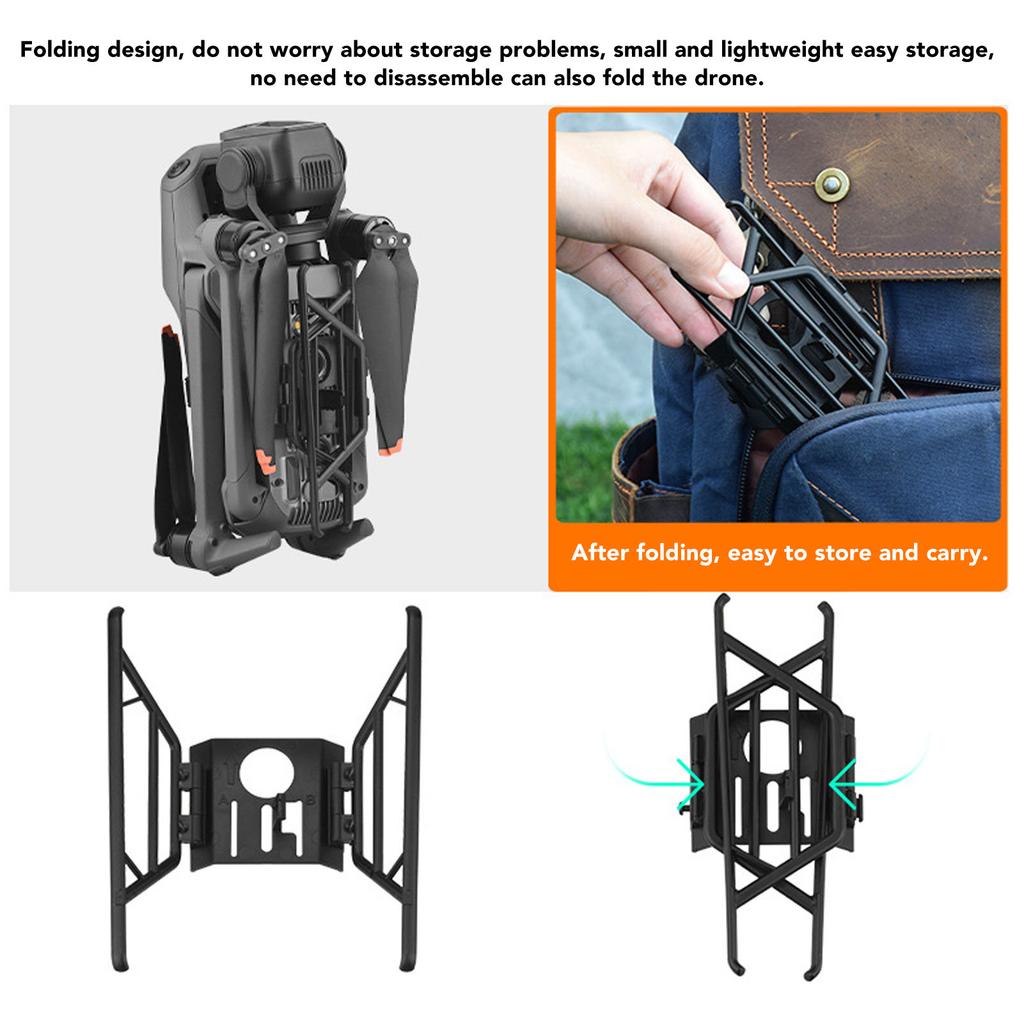 Folding design, do not worry about storage problems, small and lightweight easy storage, no need to disassemble can also fold the drone.

After folding, easy to store and carry.