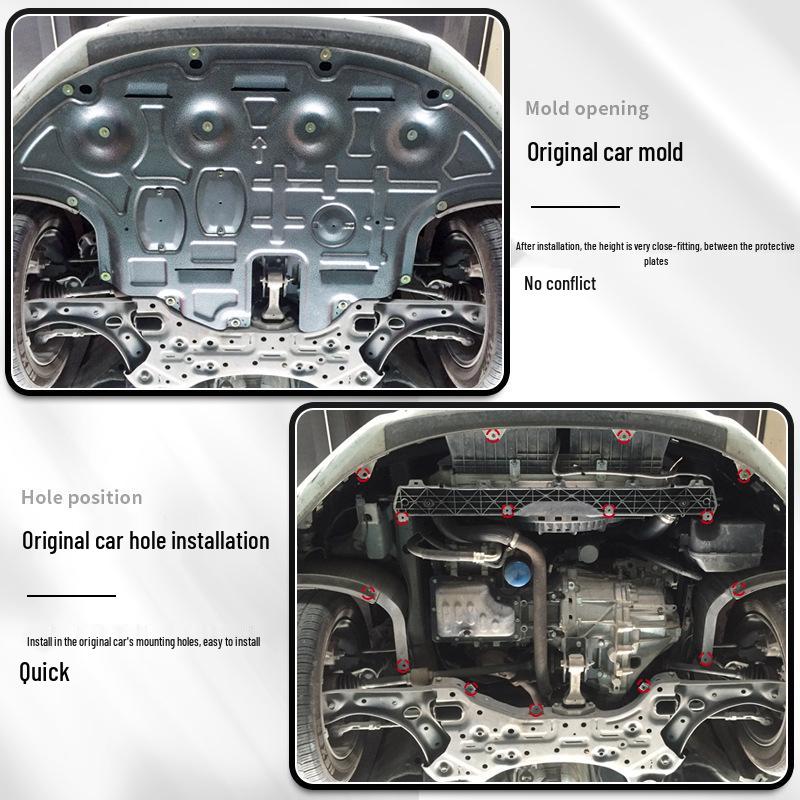 Mold opening

Original car mold

After installation, the height is very close-fitting, between the protective plates

No conflict

Hole position

Original car hole installation

Install in the original car's mounting holes, easy to install

Quick