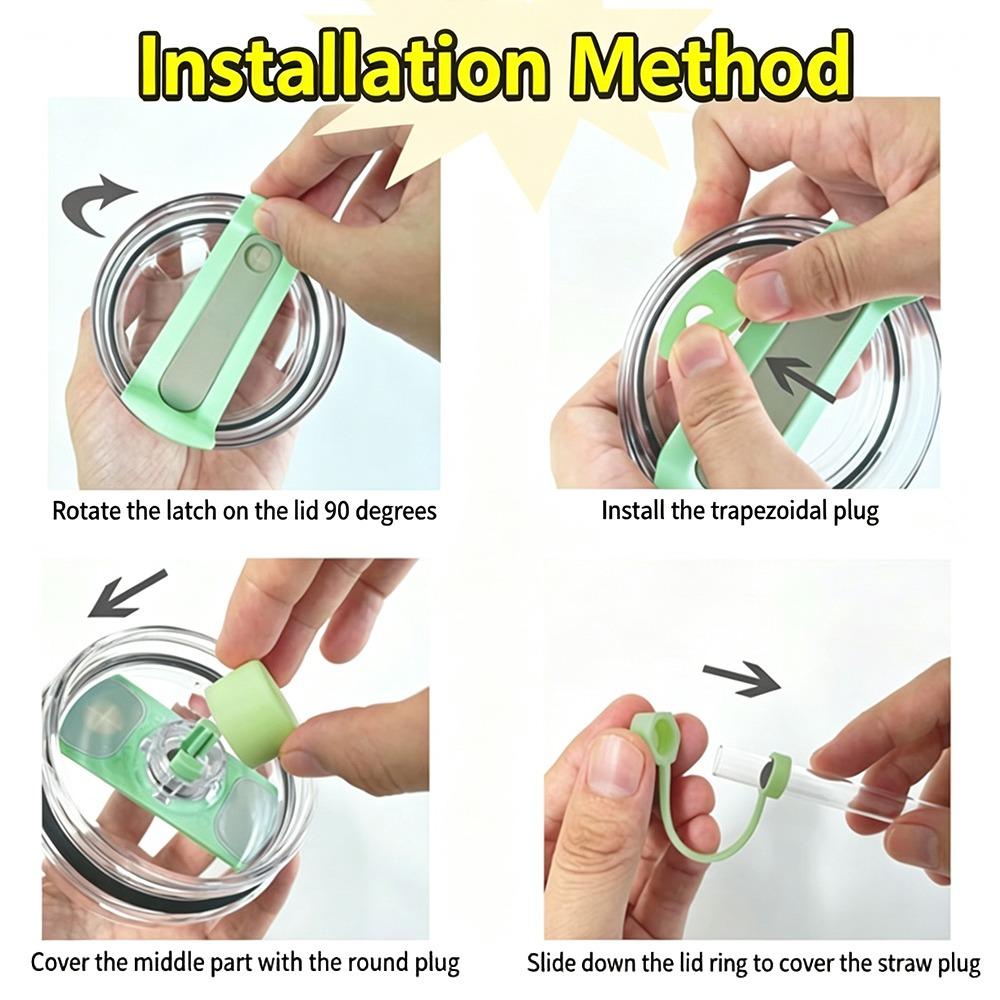 Installation Method

Rotate the latch on the lid 90 degrees

Install the trapezoidal plug

Cover the middle part with the round plug

Slide down the lid ring to cover the straw plug