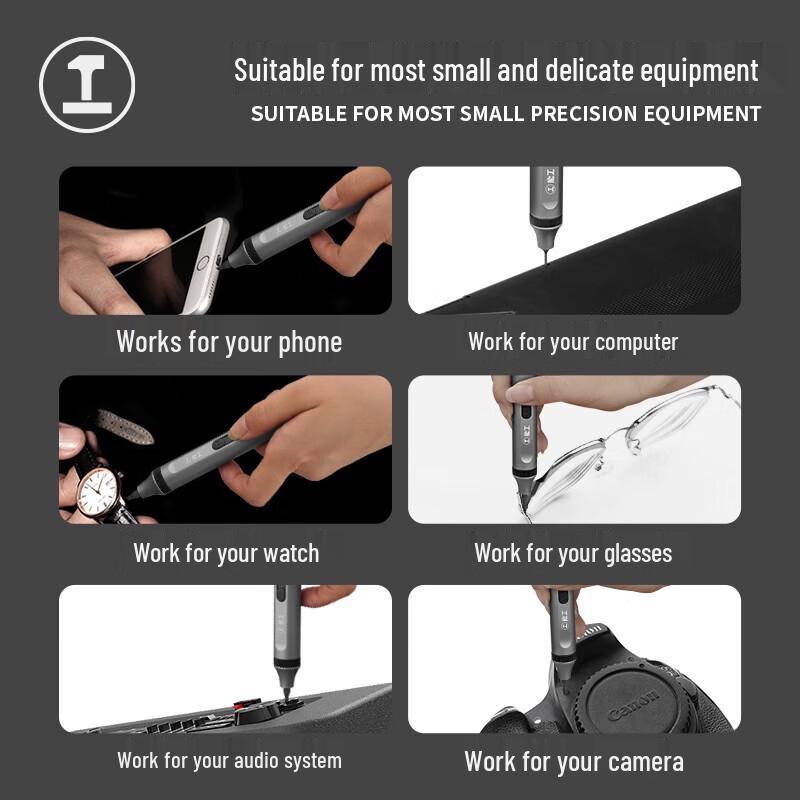 Suitable for most small and delicate equipment
SUITABLE FOR MOST SMALL PRECISION EQUIPMENT

Works for your phone

Work for your computer

Work for your watch

Work for your glasses

Work for your audio system

Canon

Work for your camera