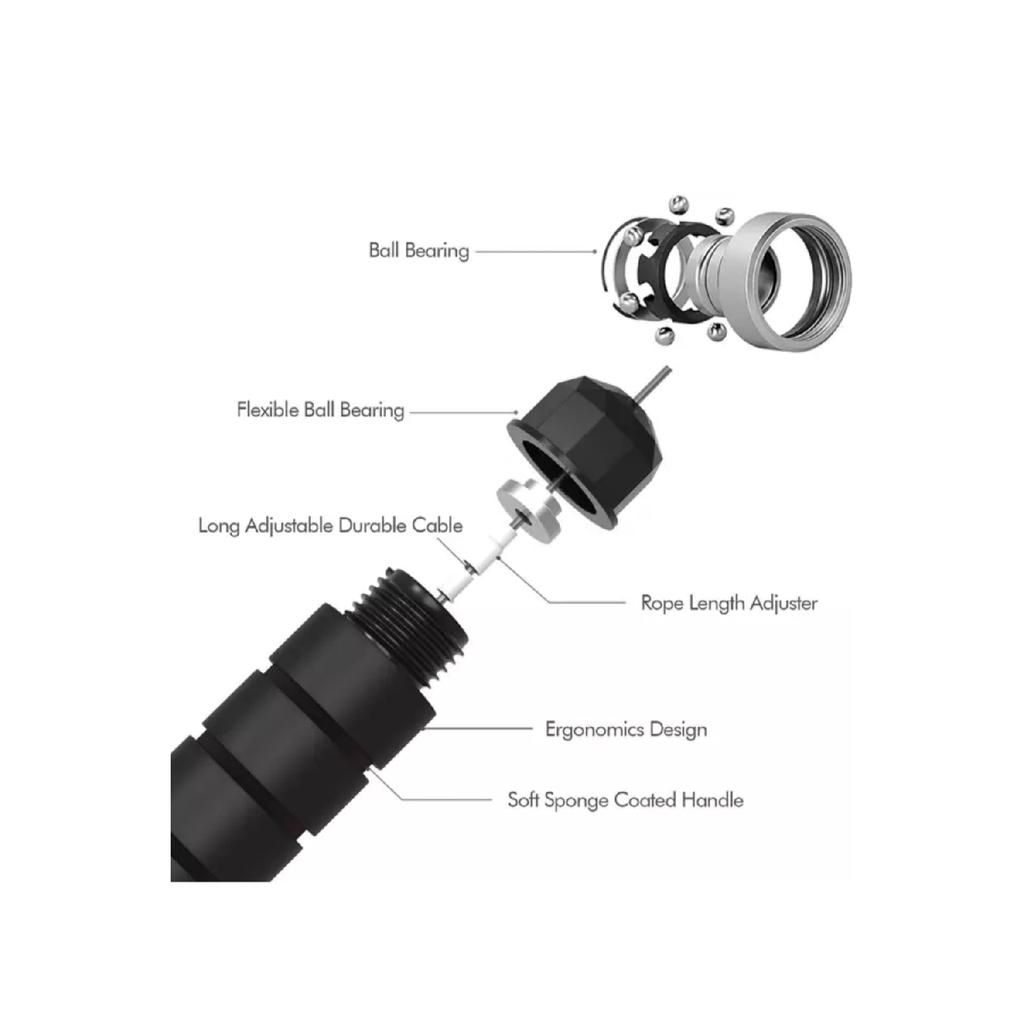 Ball Bearing

Flexible Ball Bearing

Long Adjustable Durable Cable

Rope Length Adjuster

Ergonomics Design

Soft Sponge Coated Handle