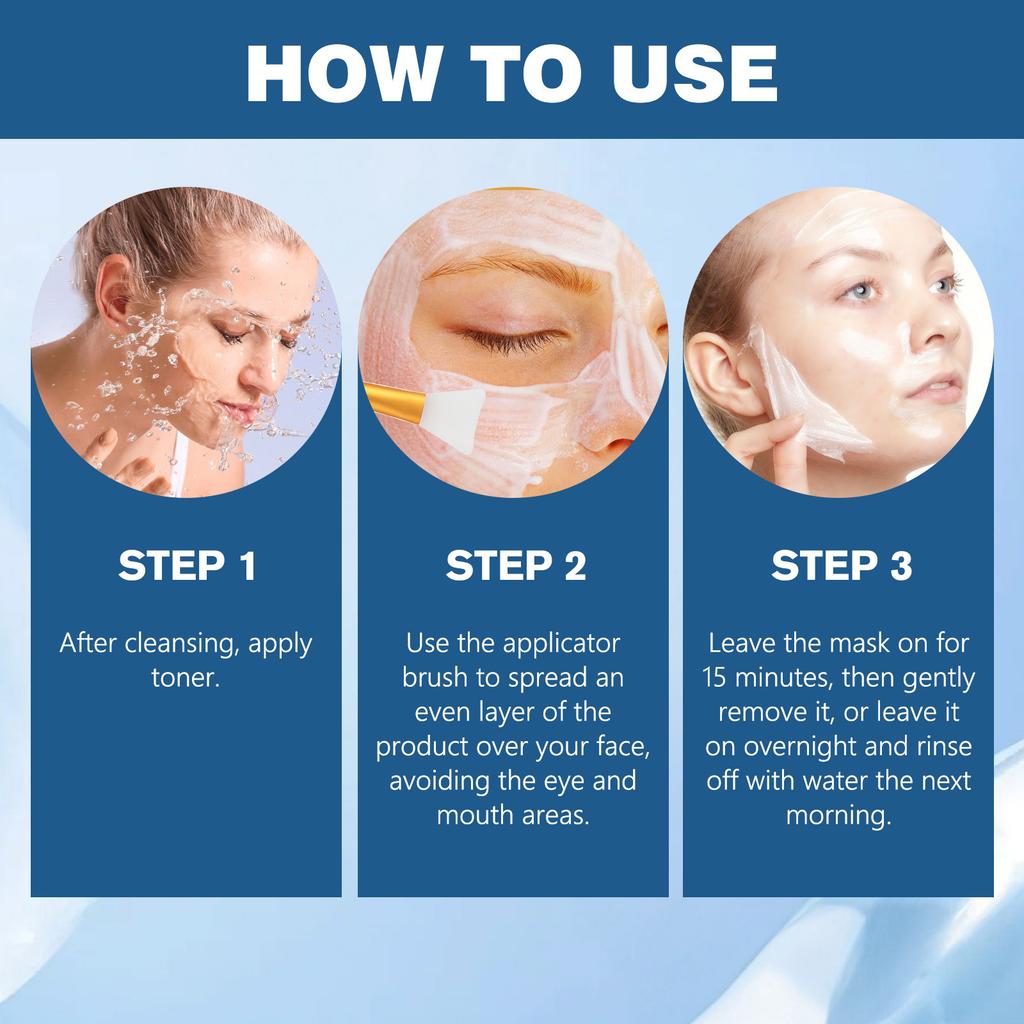 HOW TO USE

STEP 1

After cleansing, apply toner.

STEP 2

Use the applicator brush to spread an even layer of the product over your face, avoiding the eye and mouth areas.

STEP 3

Leave the mask on for 15 minutes, then gently remove it, or leave it on overnight and rinse off with water the next morning.