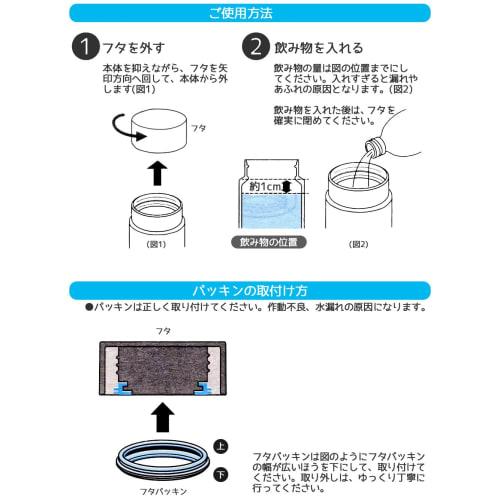 ご使用方法

1 フタを外す

本体を抑えながら、フタを矢印方向へ回して、本体から外します(図1)

フタ

(図1)

2 飲み物を入れる

飲み物の量は図の位置までにしてください。入れすぎると漏れやあふれの原因となります。(図2)

飲み物を入れた後は、フタを確実に閉めてください。

約1cm

飲み物の位置

(図2)

パッキンの取付け方

●パッキンは正しく取り付けてください。作動不良、水漏れの原因になります。

フタ

上

下

フタパッキン

フタパッキンは図のようにフタパッキンの幅が広いほうを下にして、取り付けてください。取り外しは、ゆっくり丁寧に行ってください。