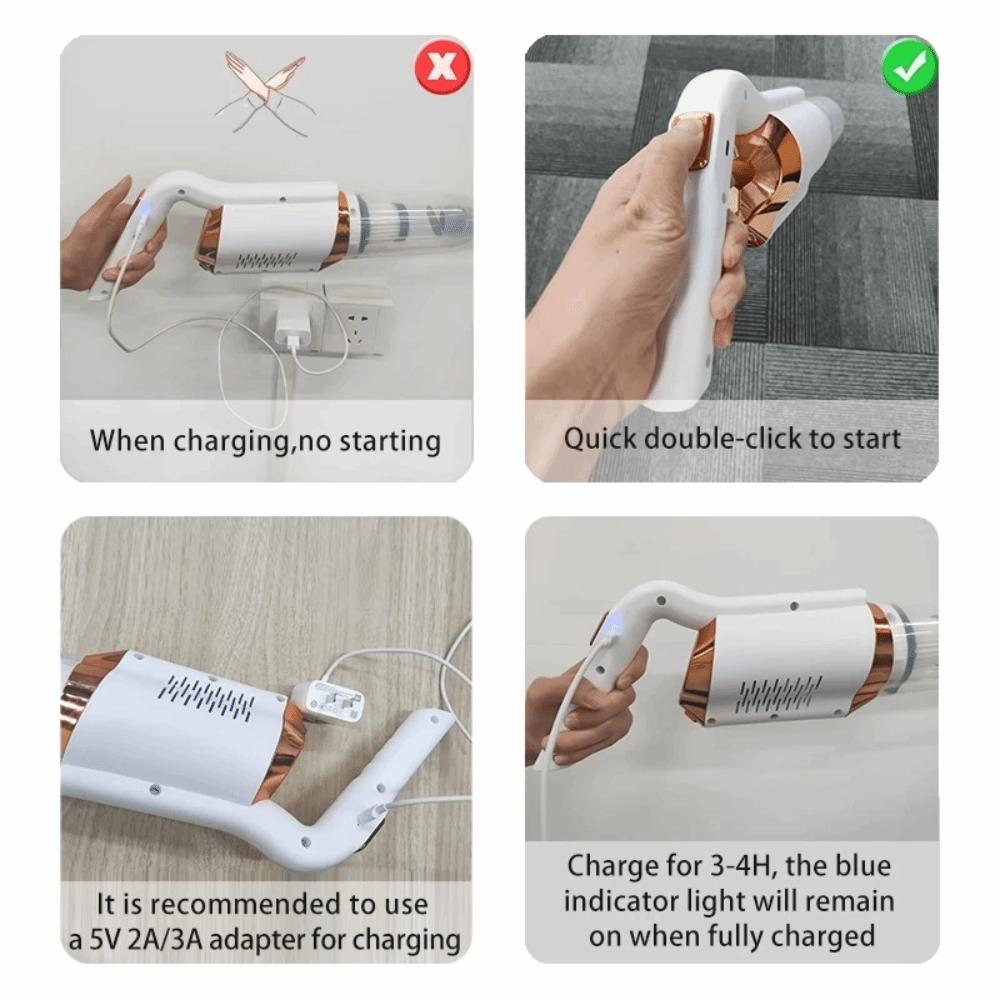 When charging,no starting

Quick double-click to start

It is recommended to use a 5V 2A/3A adapter for charging

Charge for 3-4H, the blue indicator light will remain on when fully charged