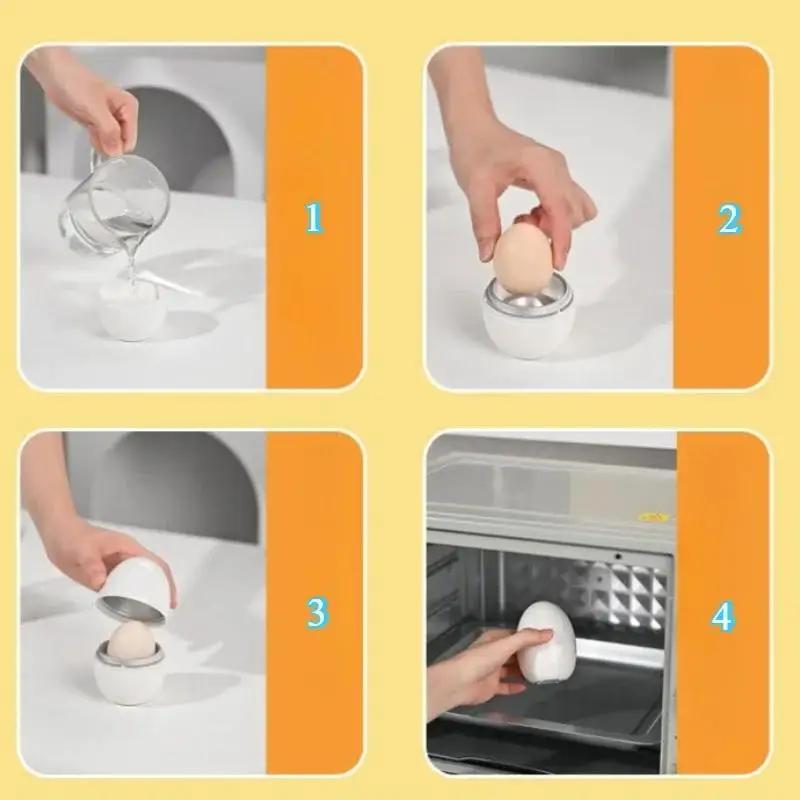 1

2

3

4