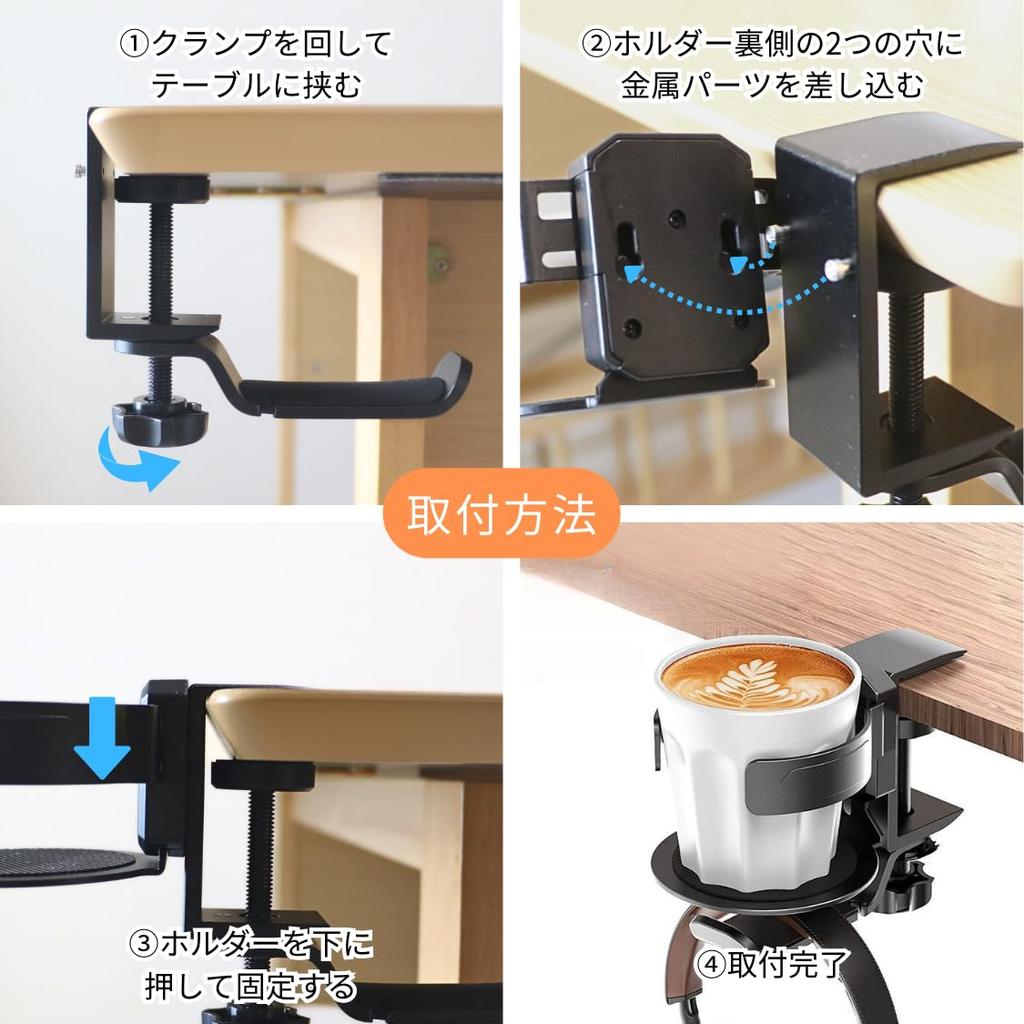 ①クランプを回して
テーブルに挟む

②ホルダー裏側の2つの穴に
金属パーツを差し込む

取付方法

③ホルダーを下に
押して固定する

④取付完了