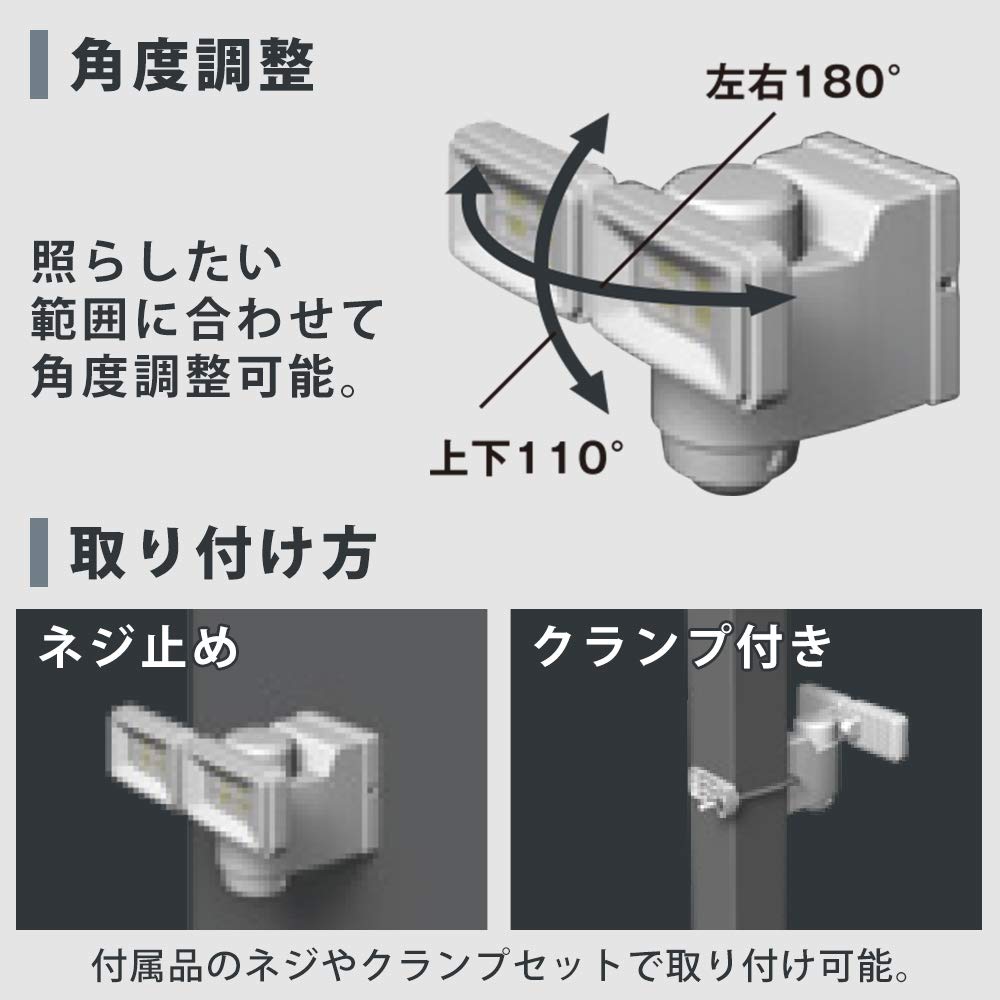 角度調整

左右180°

照らしたい範囲に合わせて角度調整可能。

上下110°

取り付け方

ネジ止め

クランプ付き

付属品のネジやクランプセットで取り付け可能。