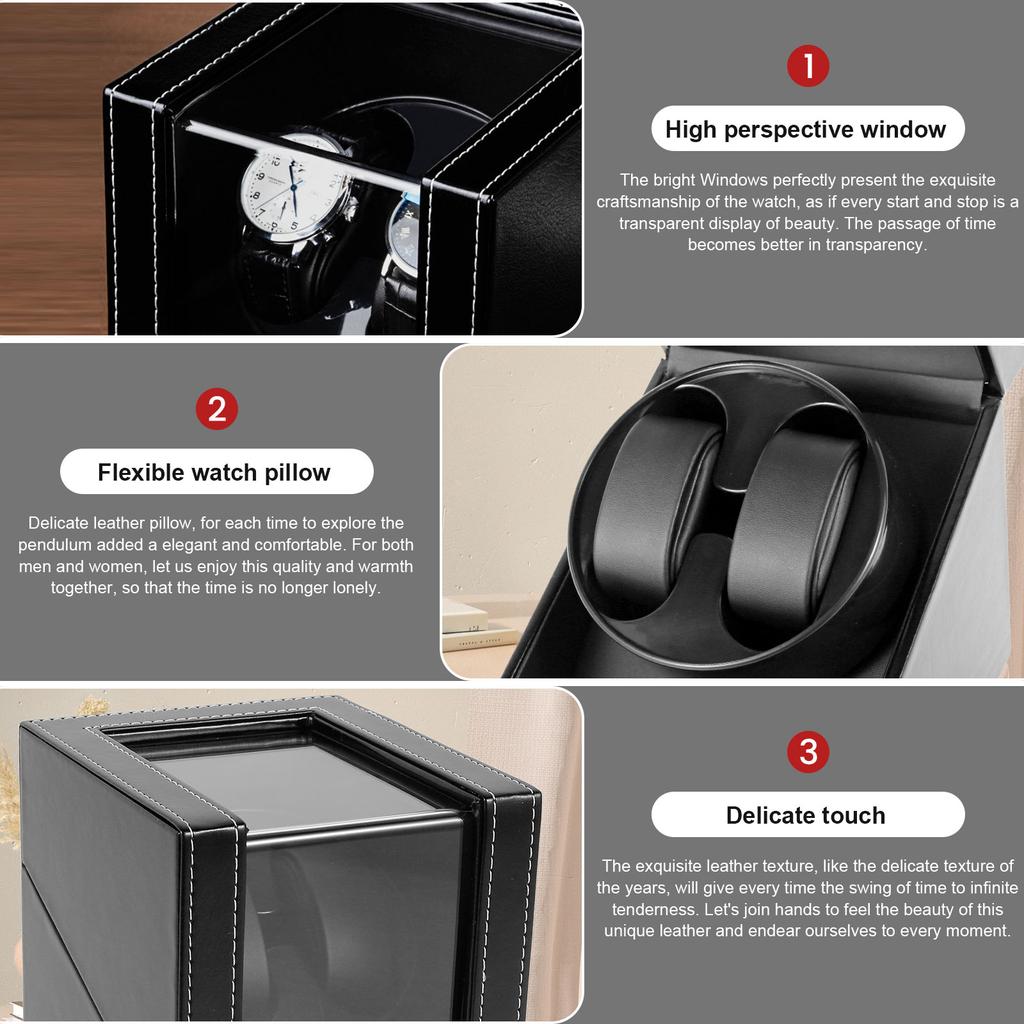 1

High perspective window

The bright Windows perfectly present the exquisite craftsmanship of the watch, as if every start and stop is a transparent display of beauty. The passage of time becomes better in transparency.

2

Flexible watch pillow

Delicate leather pillow, for each time to explore the pendulum added a elegant and comfortable. For both men and women, let us enjoy this quality and warmth together, so that the time is no longer lonely.

3

Delicate touch

The exquisite leather texture, like the delicate texture of the years, will give every time the swing of time to infinite tenderness. Let's join hands to feel the beauty of this unique leather and endear ourselves to every moment.