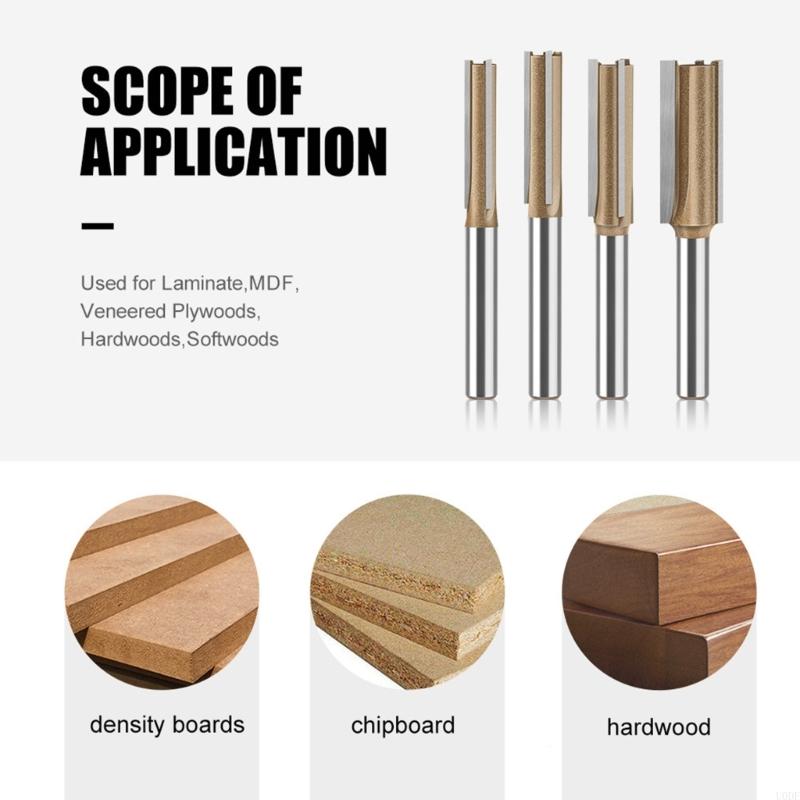 SCOPE OF APPLICATION

Used for Laminate,MDF, Veneered Plywoods, Hardwoods,Softwoods

density boards

chipboard

hardwood