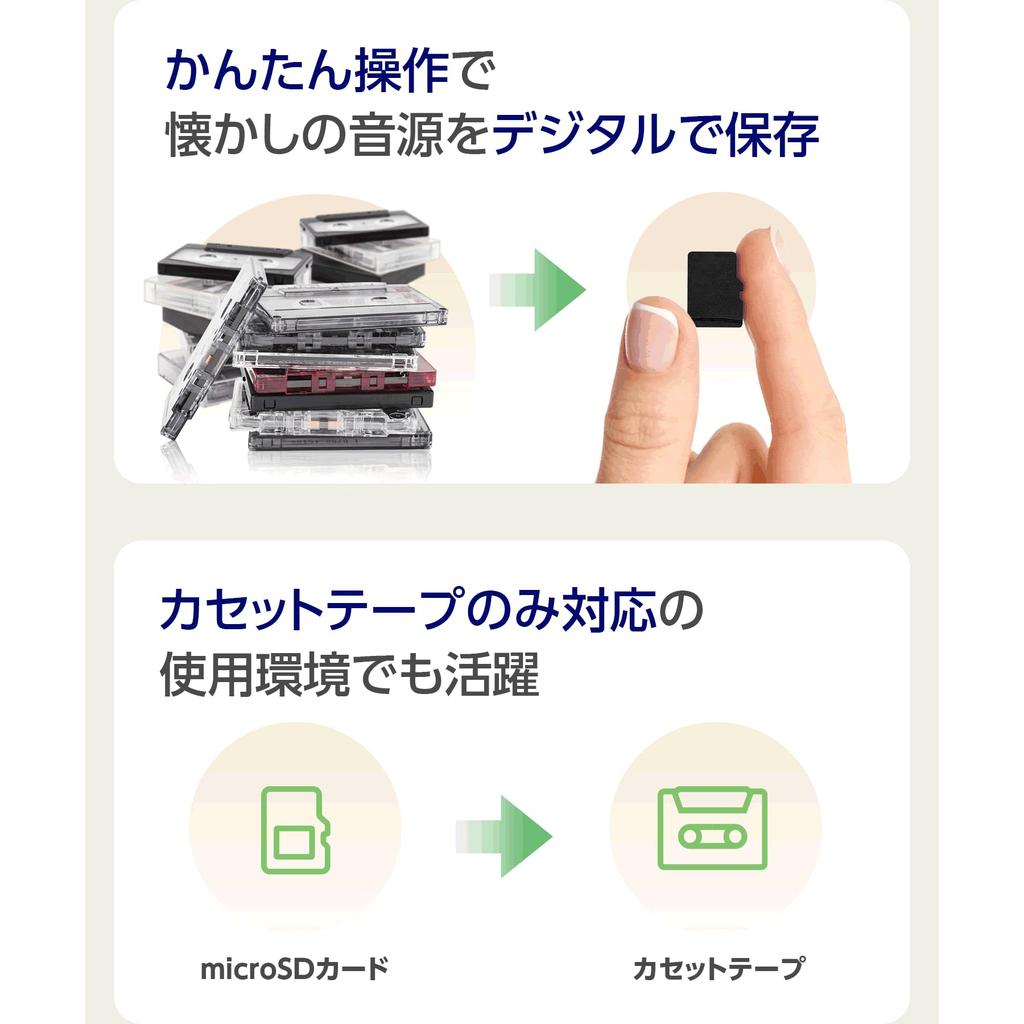 かんたん操作で
懐かしの音源をデジタルで保存

カセットテープのみ対応の
使用環境でも活躍

microSDカード

カセットテープ