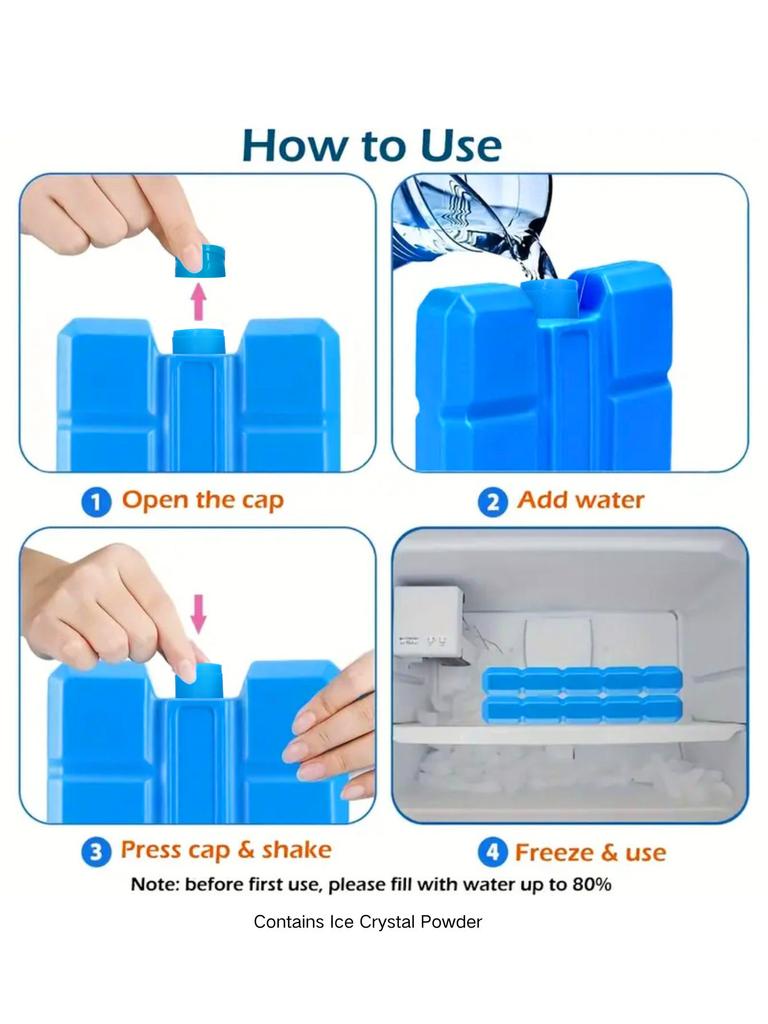 How to Use

1 Open the cap

2 Add water

3 Press cap & shake

4 Freeze & use

Note: before first use, please fill with water up to 80%

Contains Ice Crystal Powder