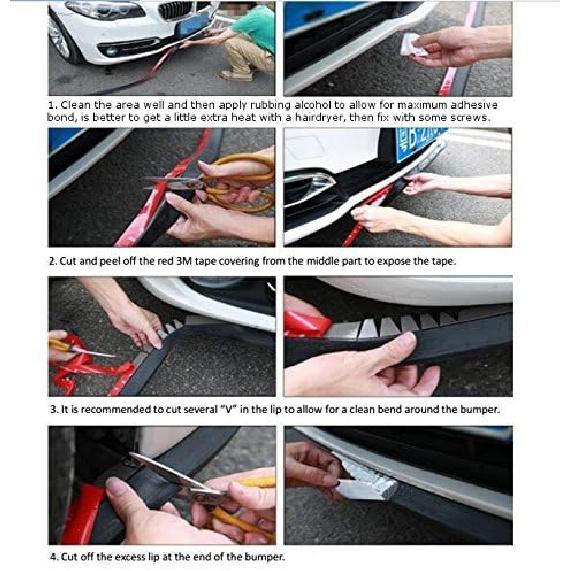 1. Clean the area well and then apply rubbing alcohol to allow for maximum adhesive bond, is better to get a little extra heat with a hairdryer, then fix with some screws.

2. Cut and peel off the red 3M tape covering from the middle part to expose the tape.

3. It is recommended to cut several "V" in the lip to allow for a clean bend around the bumper.

4. Cut off the excess lip at the end of the bumper.