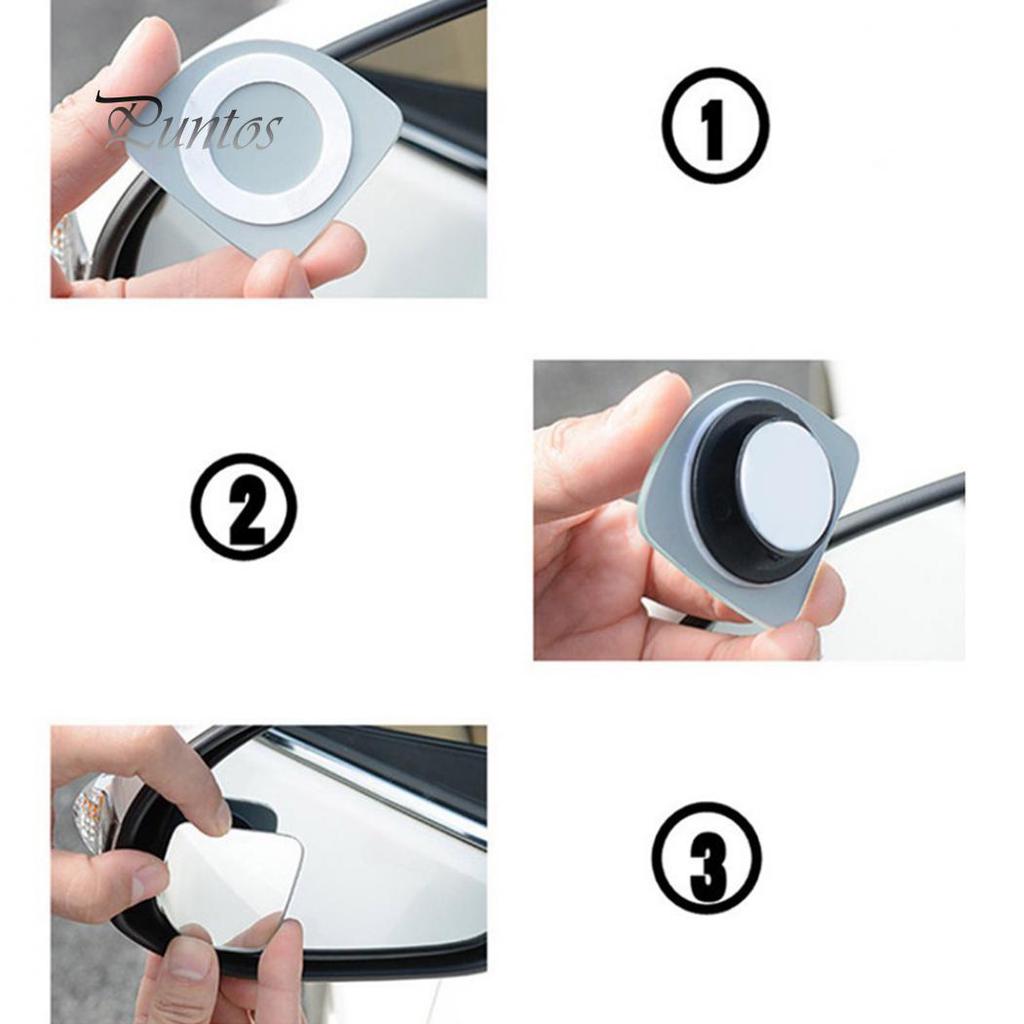 Puntos

①

②

③