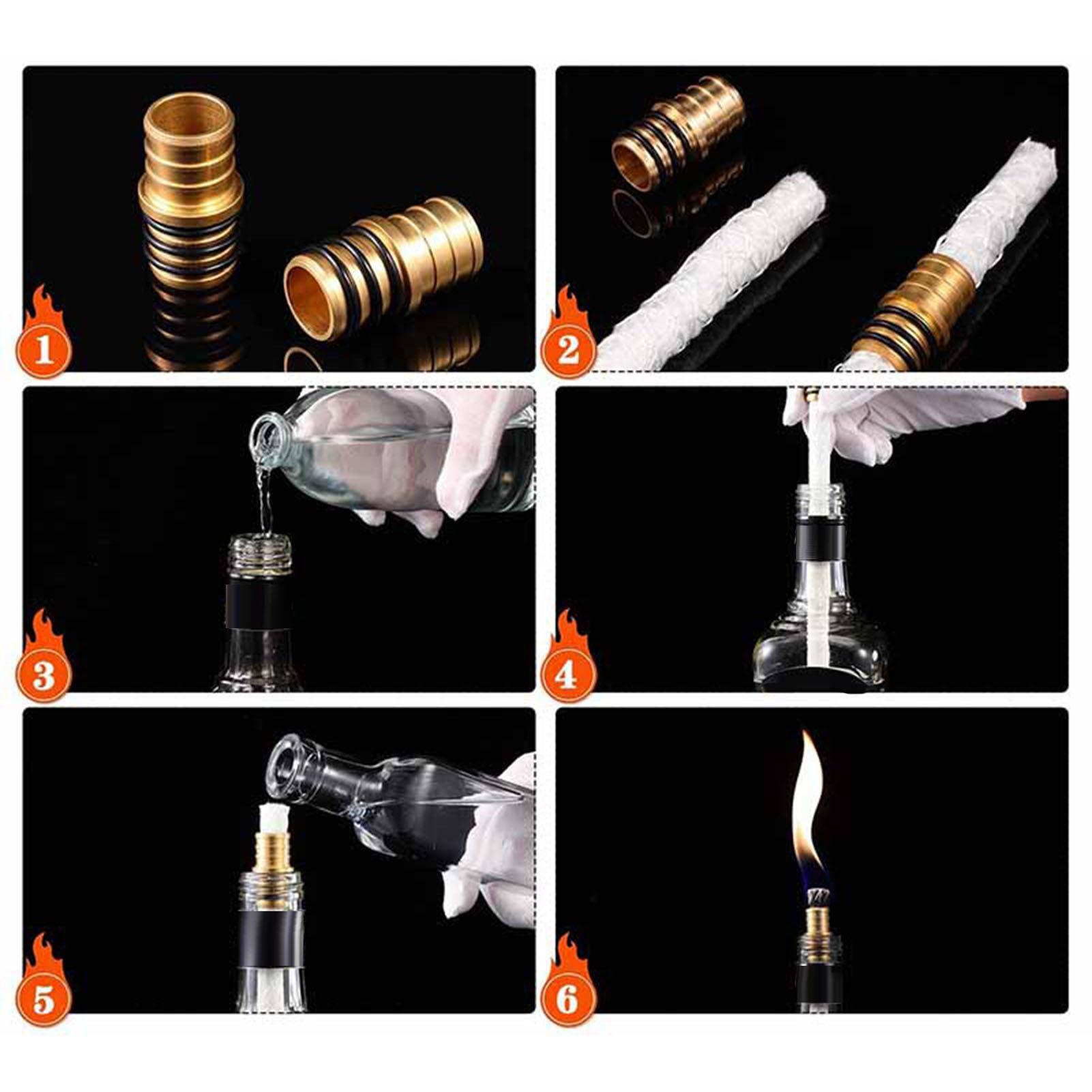 1

2

3

4

5

6