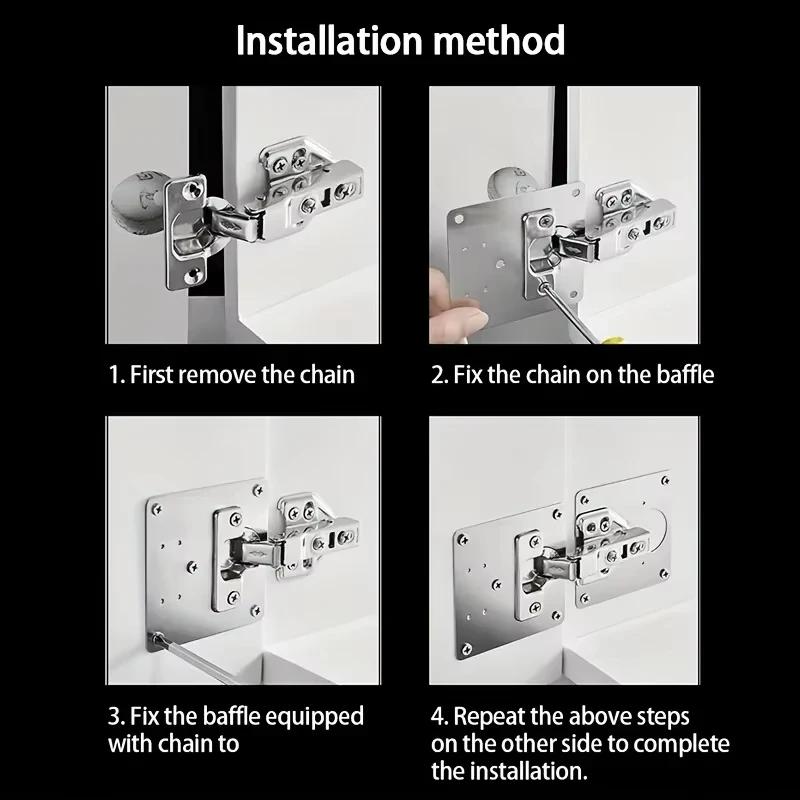 Installation method

1. First remove the chain

2. Fix the chain on the baffle

3. Fix the baffle equipped with chain to

4. Repeat the above steps on the other side to complete the installation.