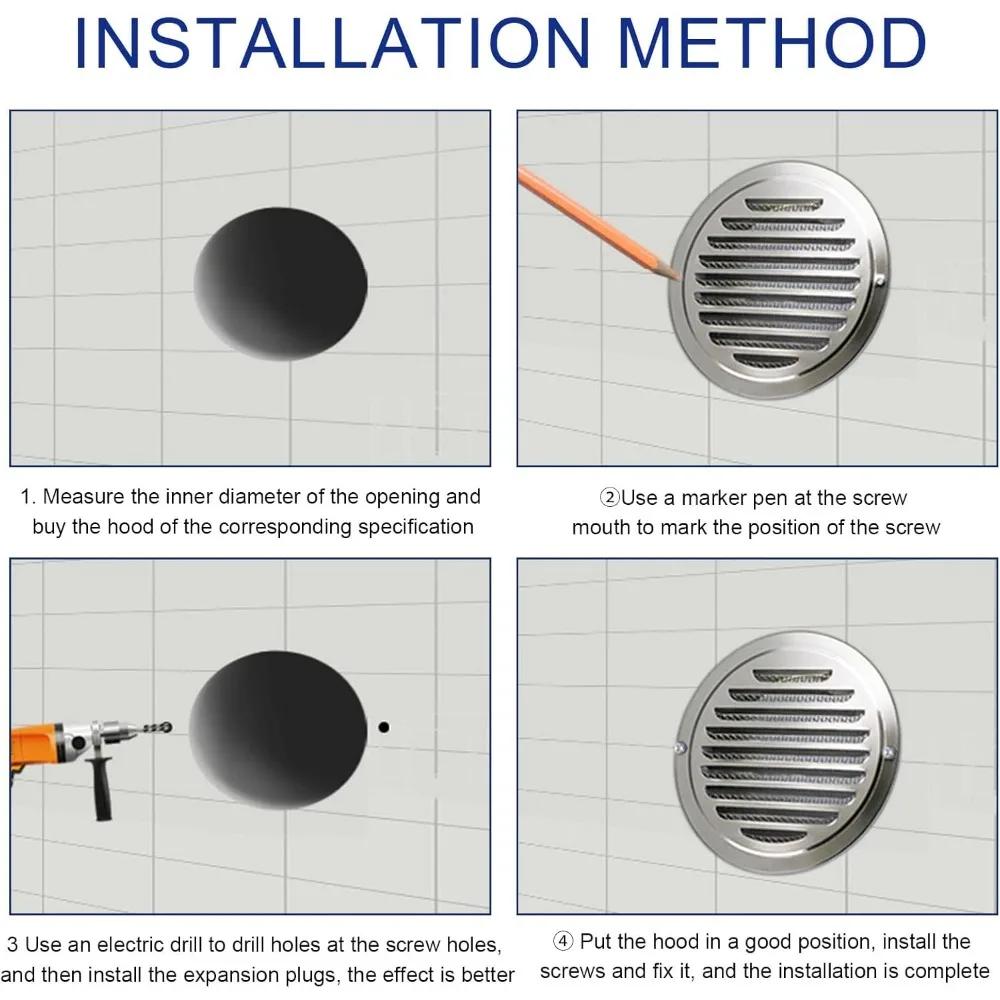 INSTALLATION METHOD

1. Measure the inner diameter of the opening and buy the hood of the corresponding specification

②Use a marker pen at the screw mouth to mark the position of the screw

3 Use an electric drill to drill holes at the screw holes, and then install the expansion plugs, the effect is better

④ Put the hood in a good position, install the screws and fix it, and the installation is complete