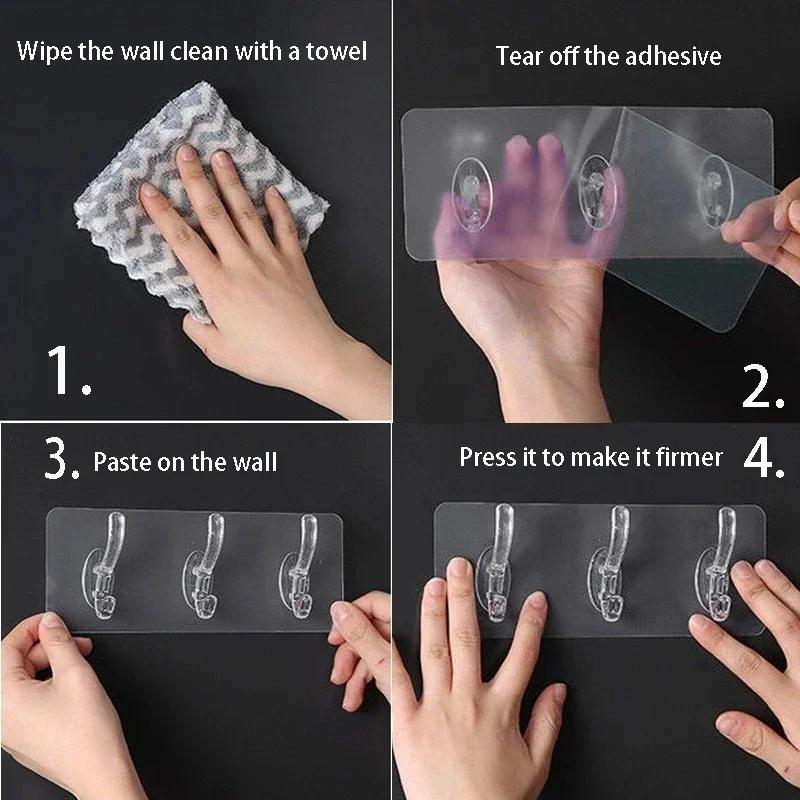 Wipe the wall clean with a towel

1.

Tear off the adhesive

2.

3. Paste on the wall

Press it to make it firmer 4.