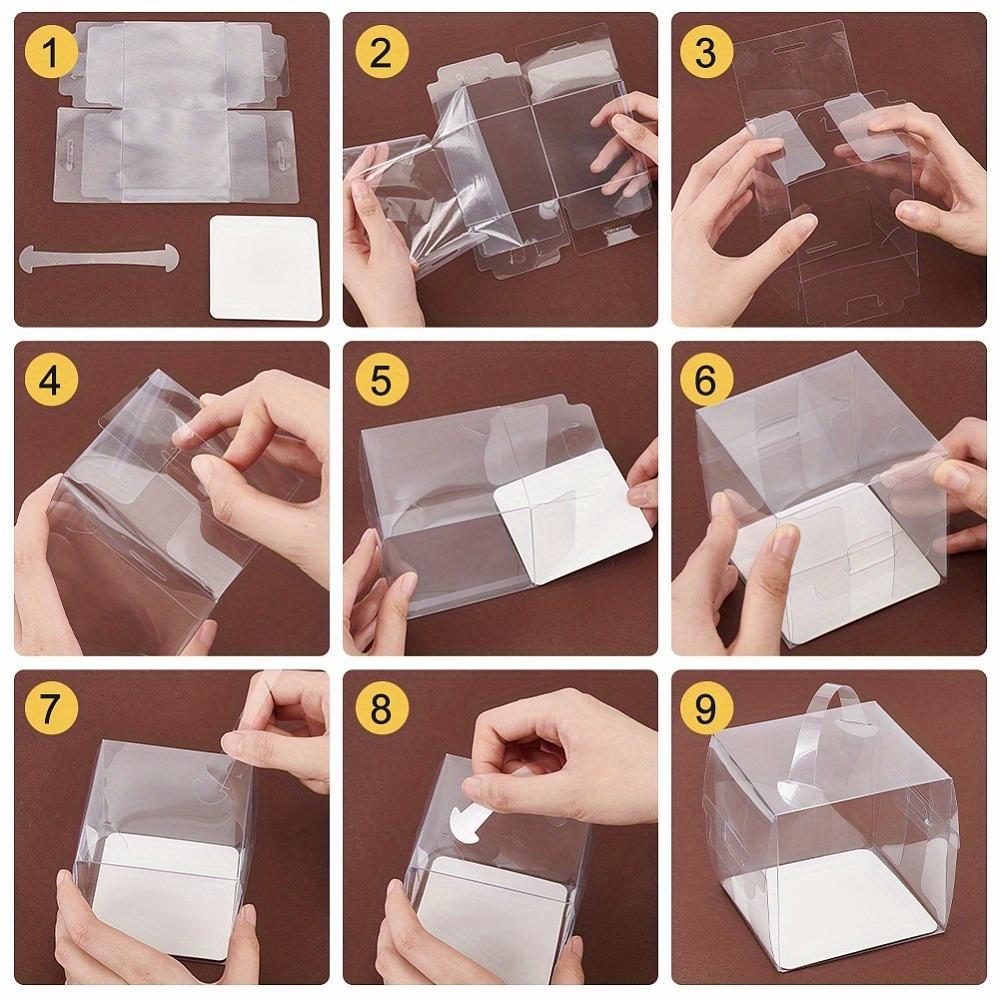 1

2

3

4

5

6

7

8

9