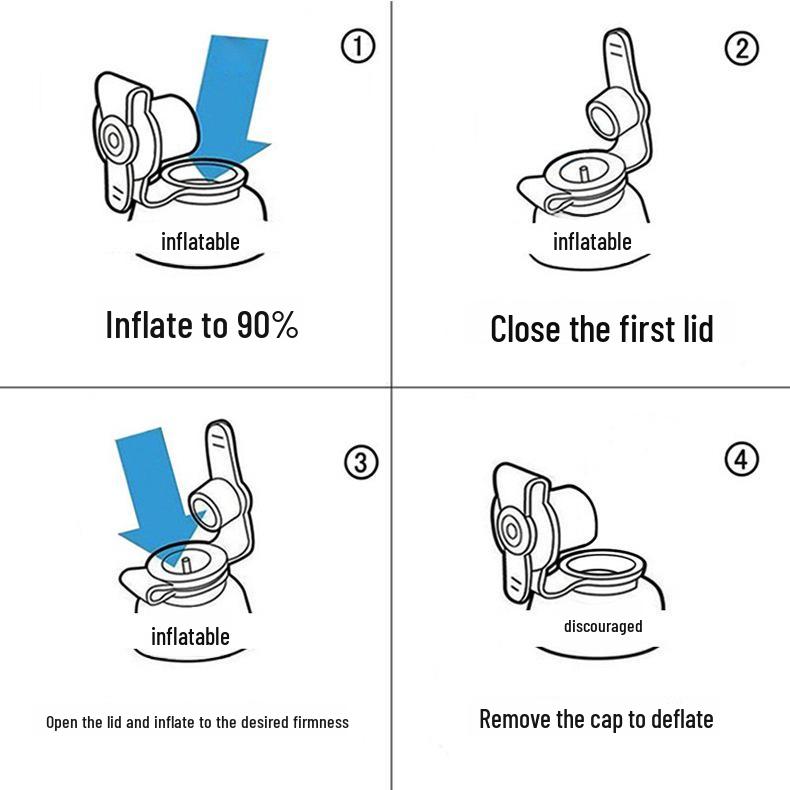 ①

inflatable

Inflate to 90%

②

inflatable

Close the first lid

③

inflatable

Open the lid and inflate to the desired firmness

④

discouraged

Remove the cap to deflate