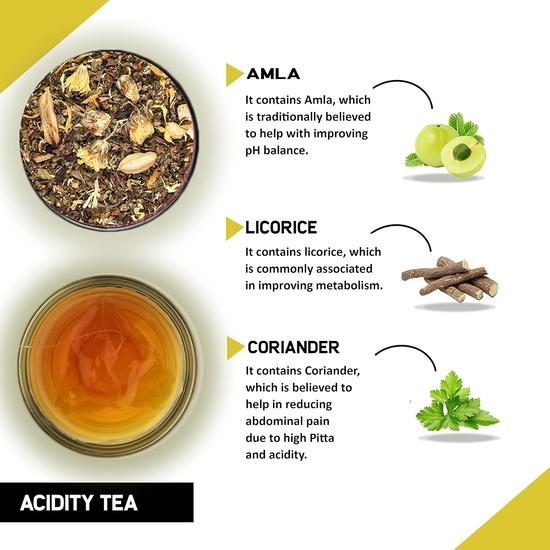 AMLA

It contains Amla, which is traditionally believed to help with improving pH balance.

LICORICE

It contains licorice, which is commonly associated in improving metabolism.

CORIANDER

It contains Coriander, which is believed to help in reducing abdominal pain due to high Pitta and acidity.

ACIDITY TEA