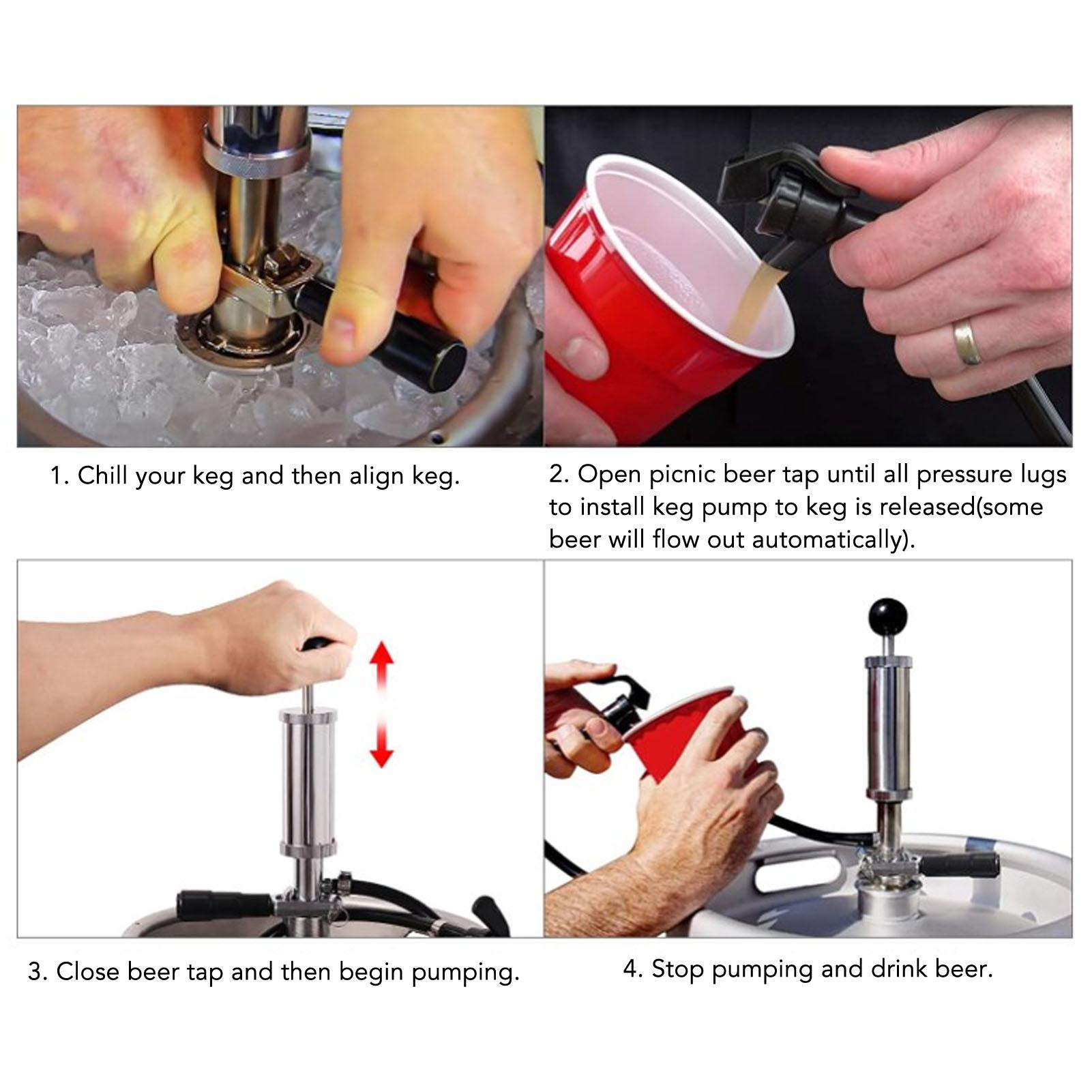 1. Chill your keg and then align keg.

2. Open picnic beer tap until all pressure lugs to install keg pump to keg is released(some beer will flow out automatically).

3. Close beer tap and then begin pumping.

4. Stop pumping and drink beer.