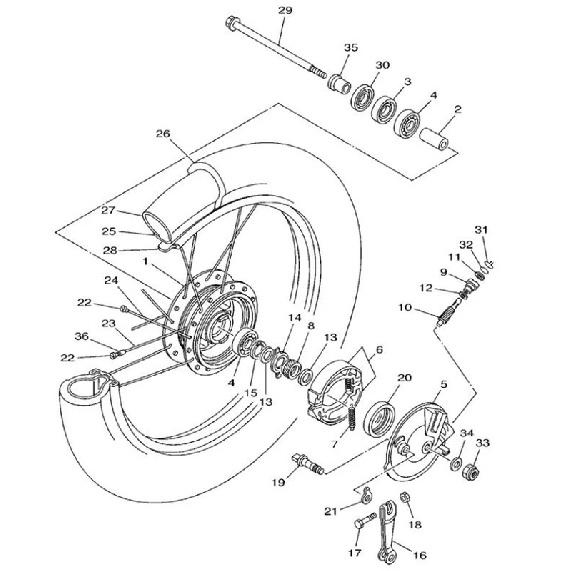 29
35
30
3
4
2
26
27
25
28
1
24
22
23
36
22
31
32
11
9
12
10
14
8
13
6
4
15
13
20
5
7
34
33
19
21
18
17
16