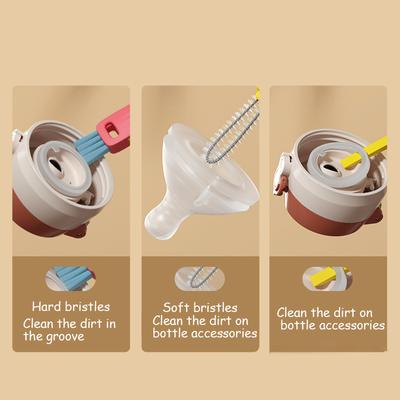 Hard bristles
Clean the dirt in the groove

Soft bristles
Clean the dirt on bottle accessories

Clean the dirt on bottle accessories