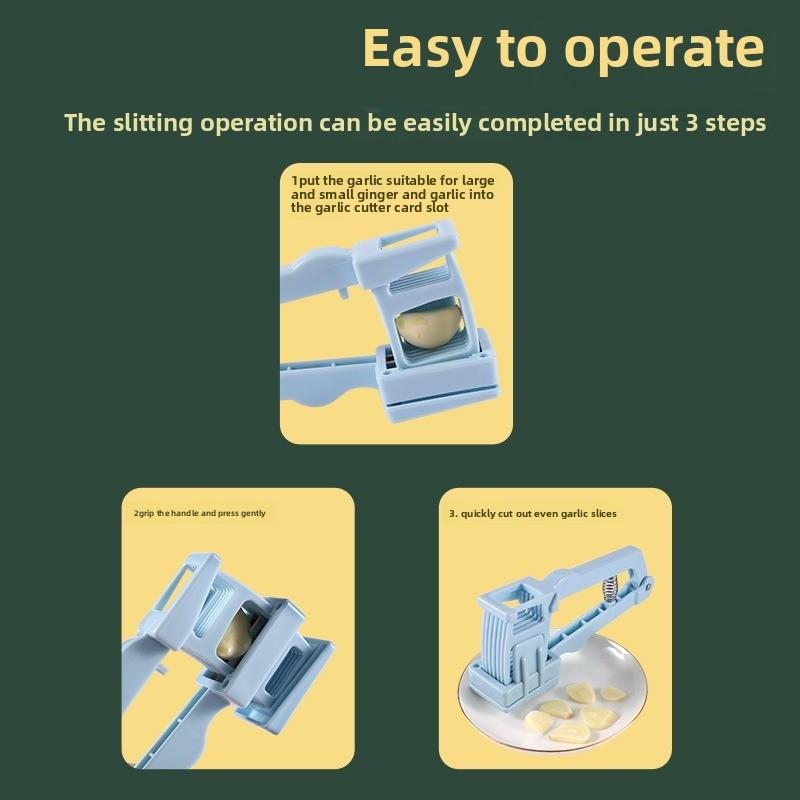 Easy to operate

The slitting operation can be easily completed in just 3 steps

1put the garlic suitable for large and small ginger and garlic into the garlic cutter card slot

2grip the handle and press gently

3. quickly cut out even garlic slices