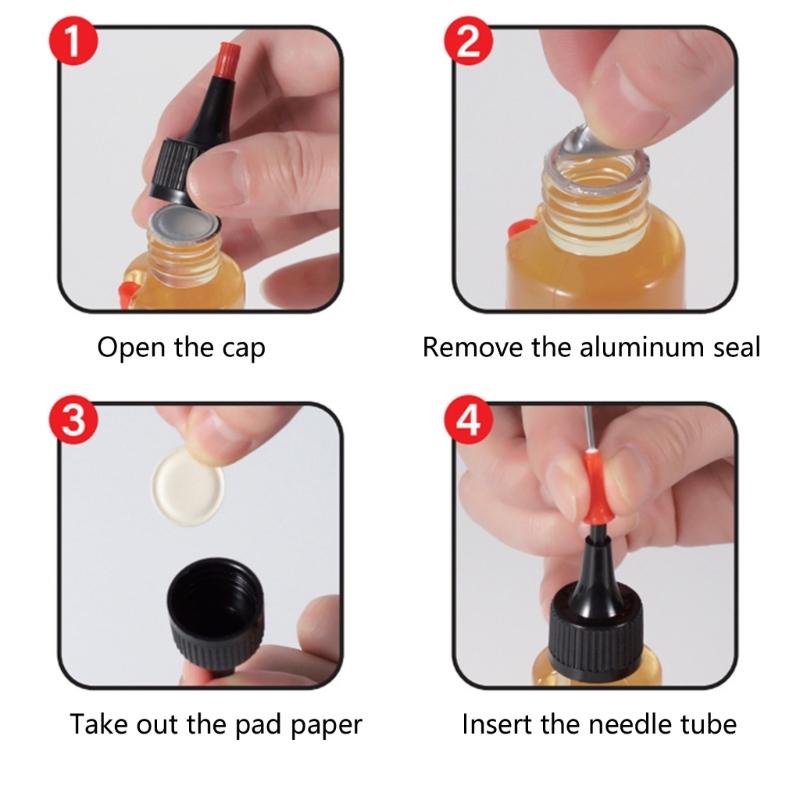 1
Open the cap

2
Remove the aluminum seal

3
Take out the pad paper

4
Insert the needle tube