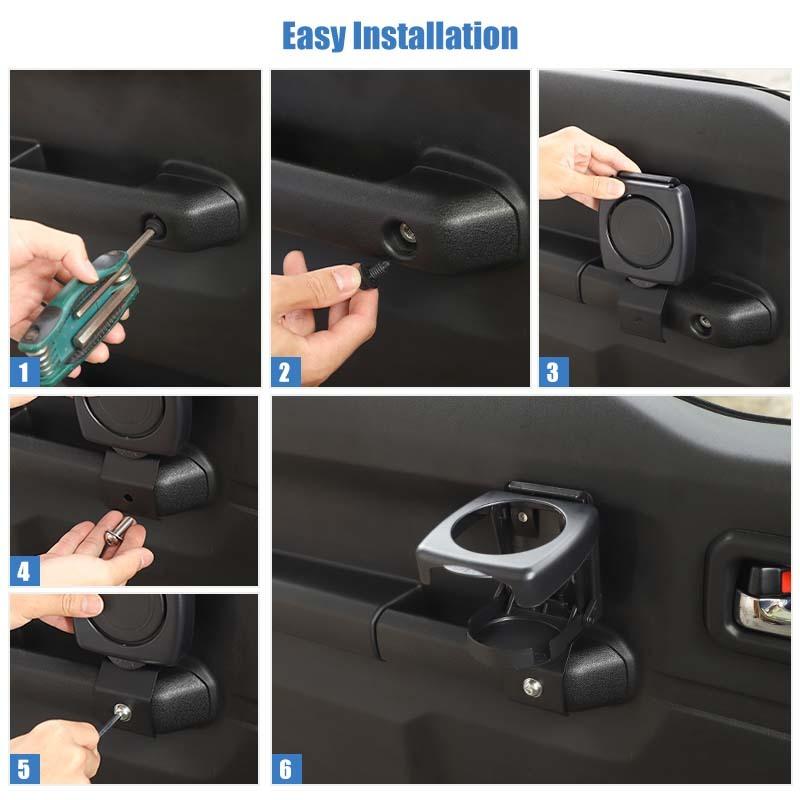 Easy Installation

1

2

3

4

5

6