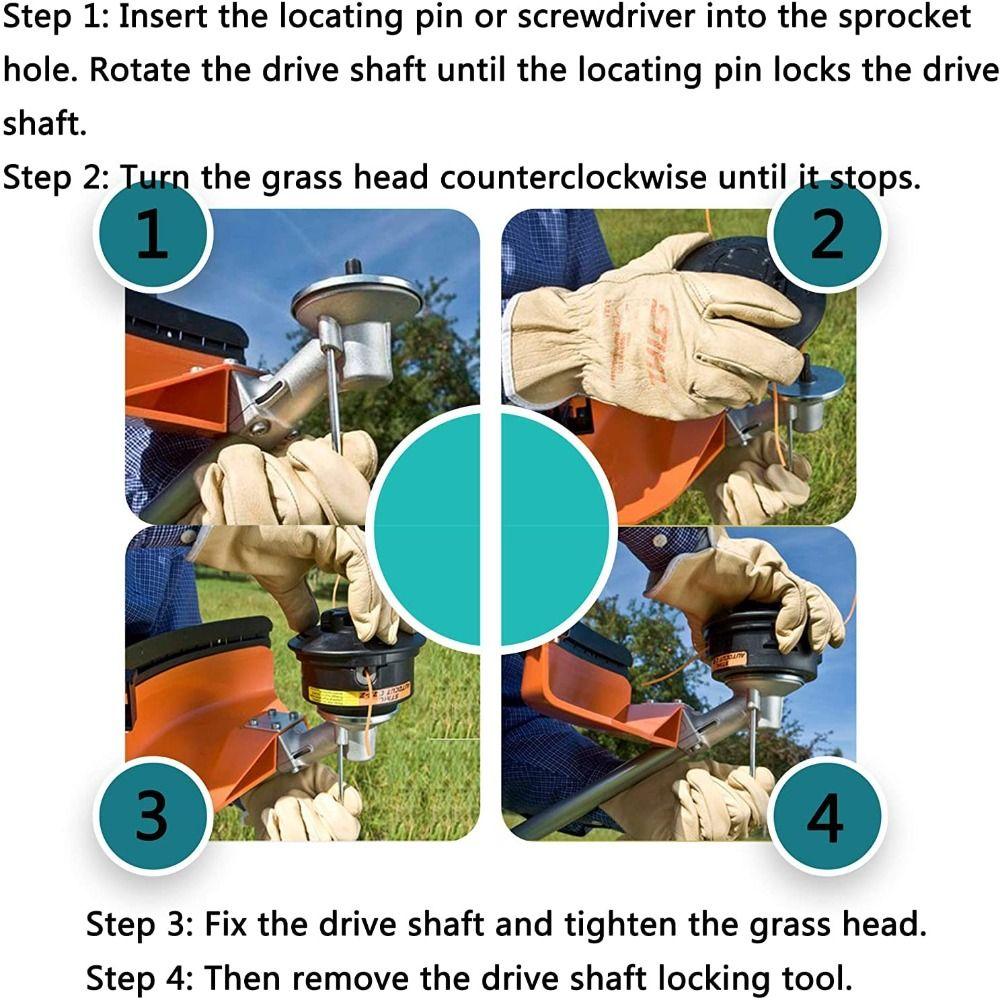 Step 1: Insert the locating pin or screwdriver into the sprocket hole. Rotate the drive shaft until the locating pin locks the drive shaft.
Step 2: Turn the grass head counterclockwise until it stops.

1

2

STIHL

3

4

Step 3: Fix the drive shaft and tighten the grass head.
Step 4: Then remove the drive shaft locking tool.