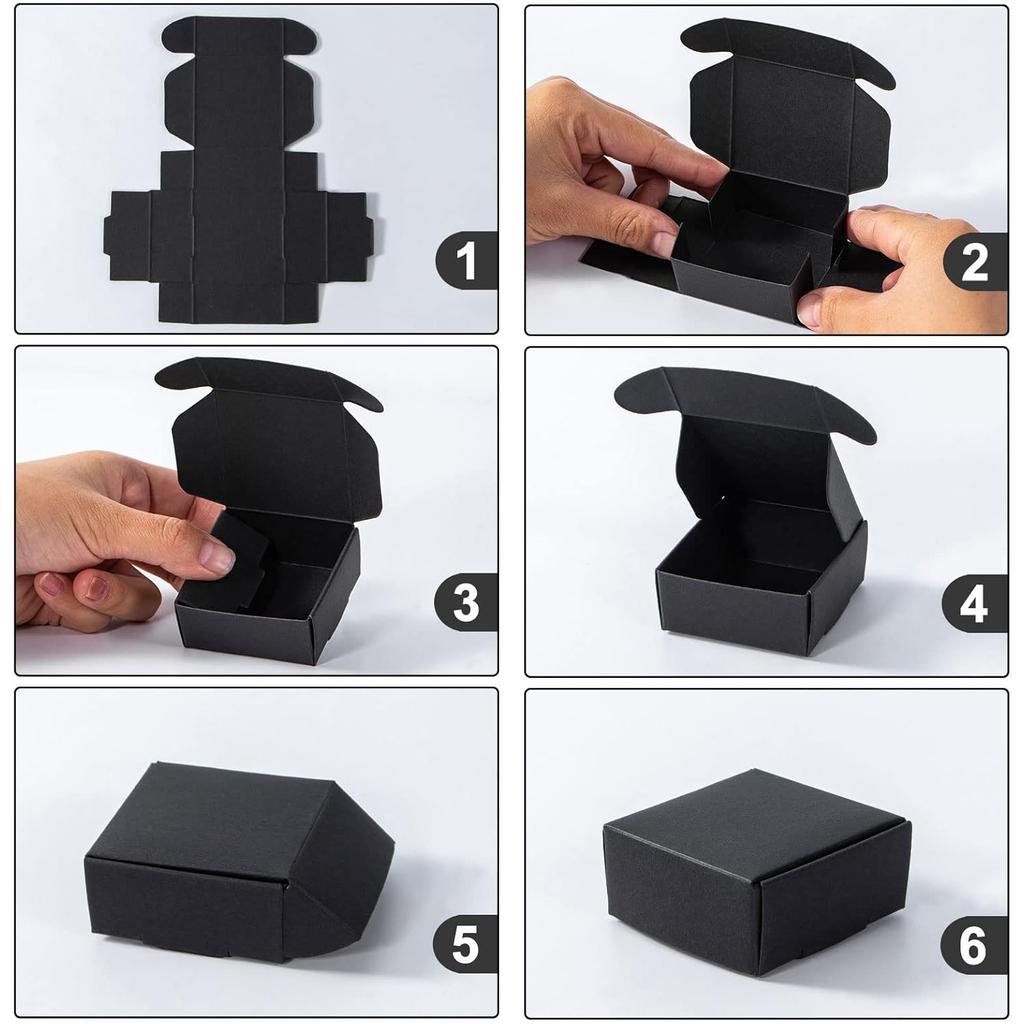 1

2

3

4

5

6