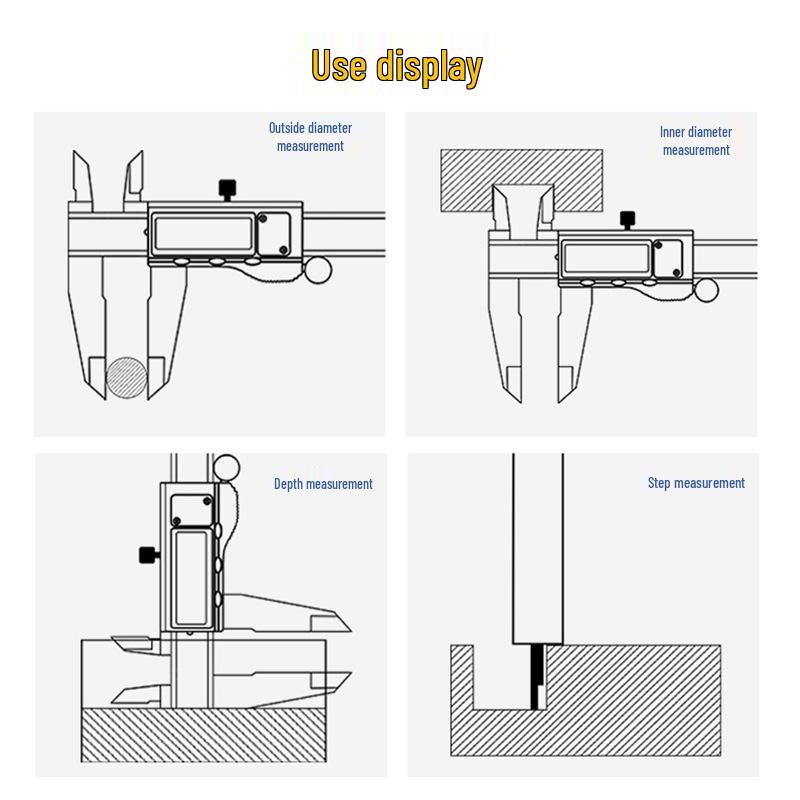 Use display

Outside diameter measurement

Inner diameter measurement

Depth measurement

Step measurement