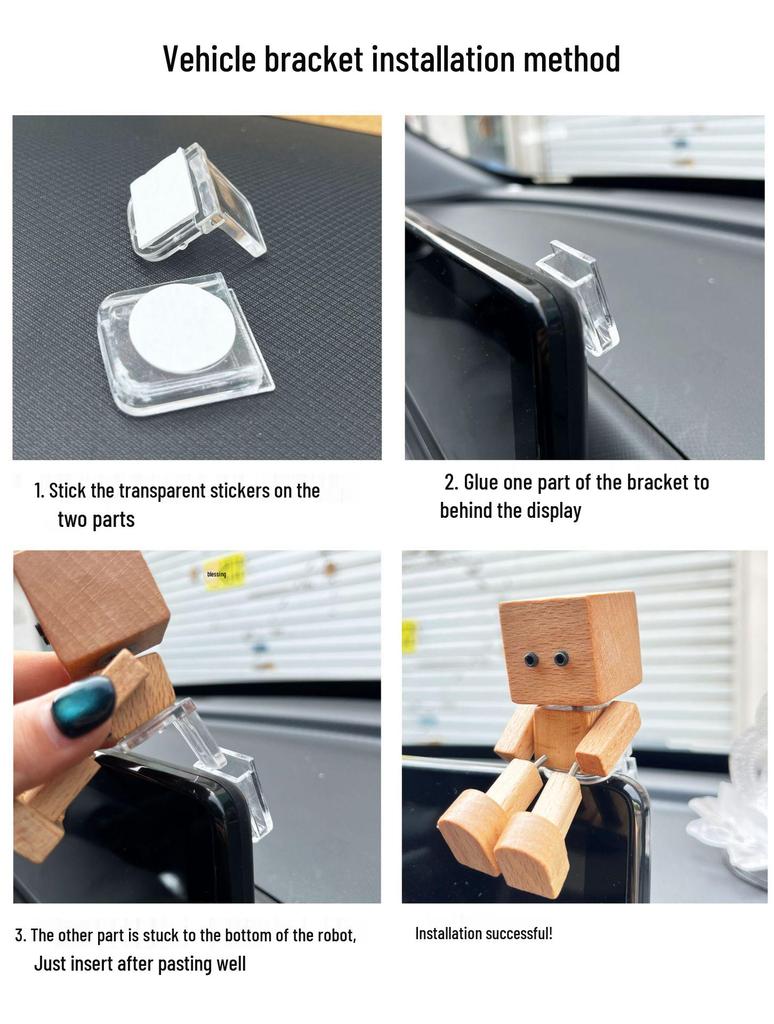 Vehicle bracket installation method

1. Stick the transparent stickers on the two parts

2. Glue one part of the bracket to behind the display

blessing

3. The other part is stuck to the bottom of the robot, Just insert after pasting well

Installation successful!