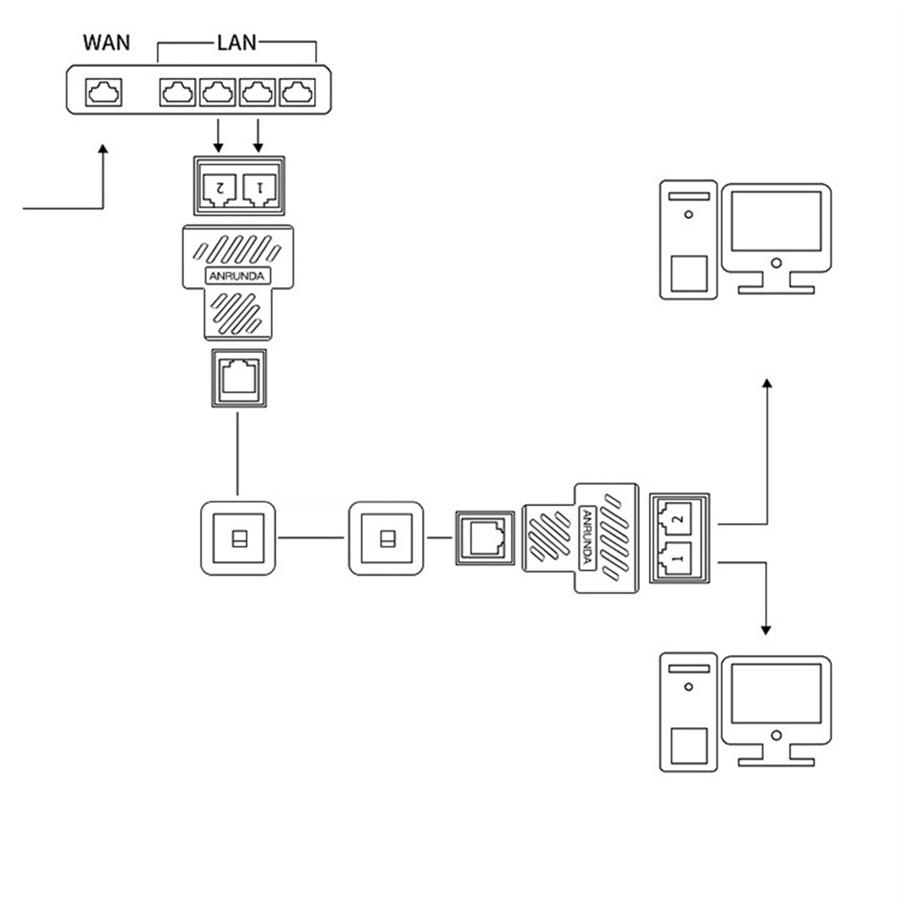 WAN
LAN
2 1
ANRUNDA
ANRUNDA
2
1