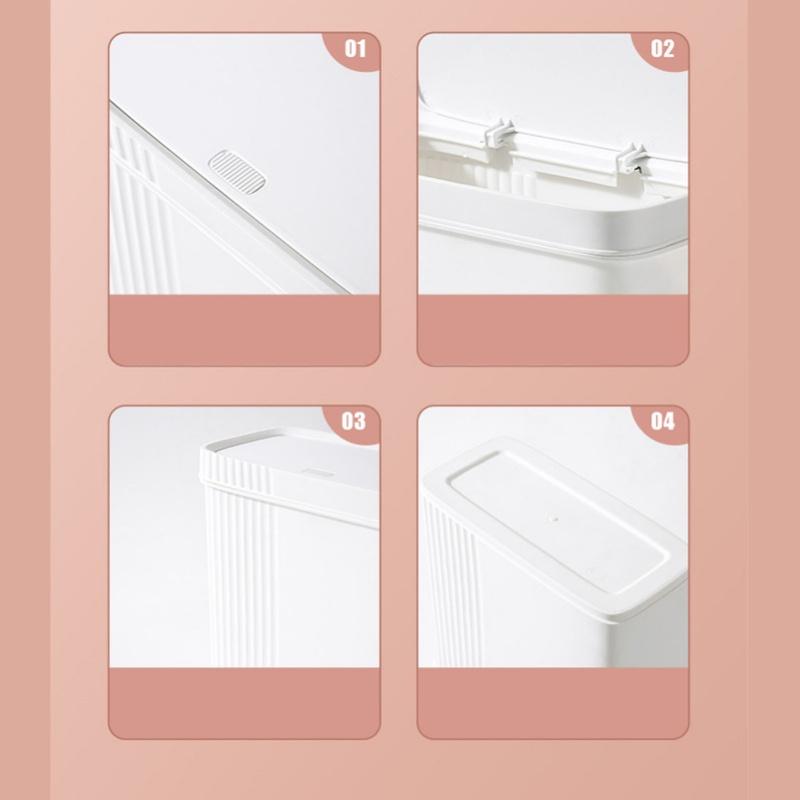 01

02

03

04