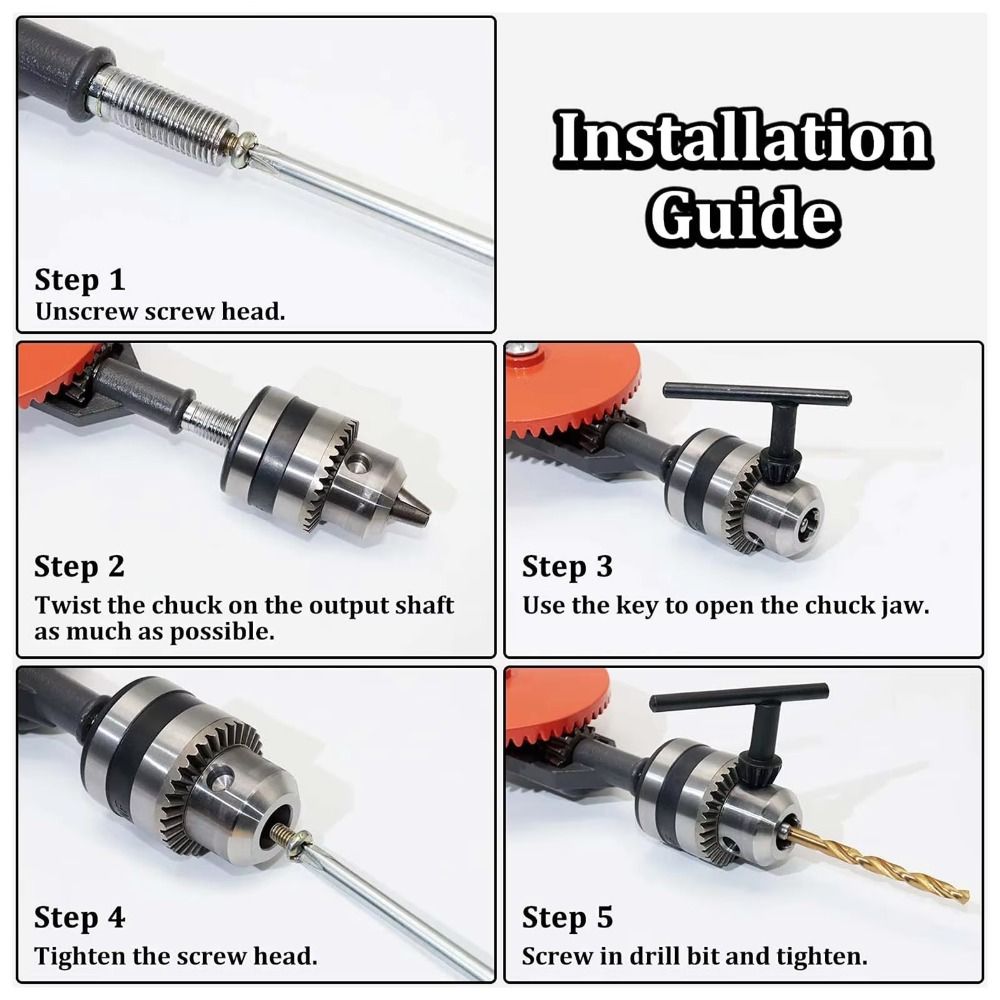 Installation Guide

Step 1
Unscrew screw head.

Step 2
Twist the chuck on the output shaft as much as possible.

Step 3
Use the key to open the chuck jaw.

Step 4
Tighten the screw head.

Step 5
Screw in drill bit and tighten.