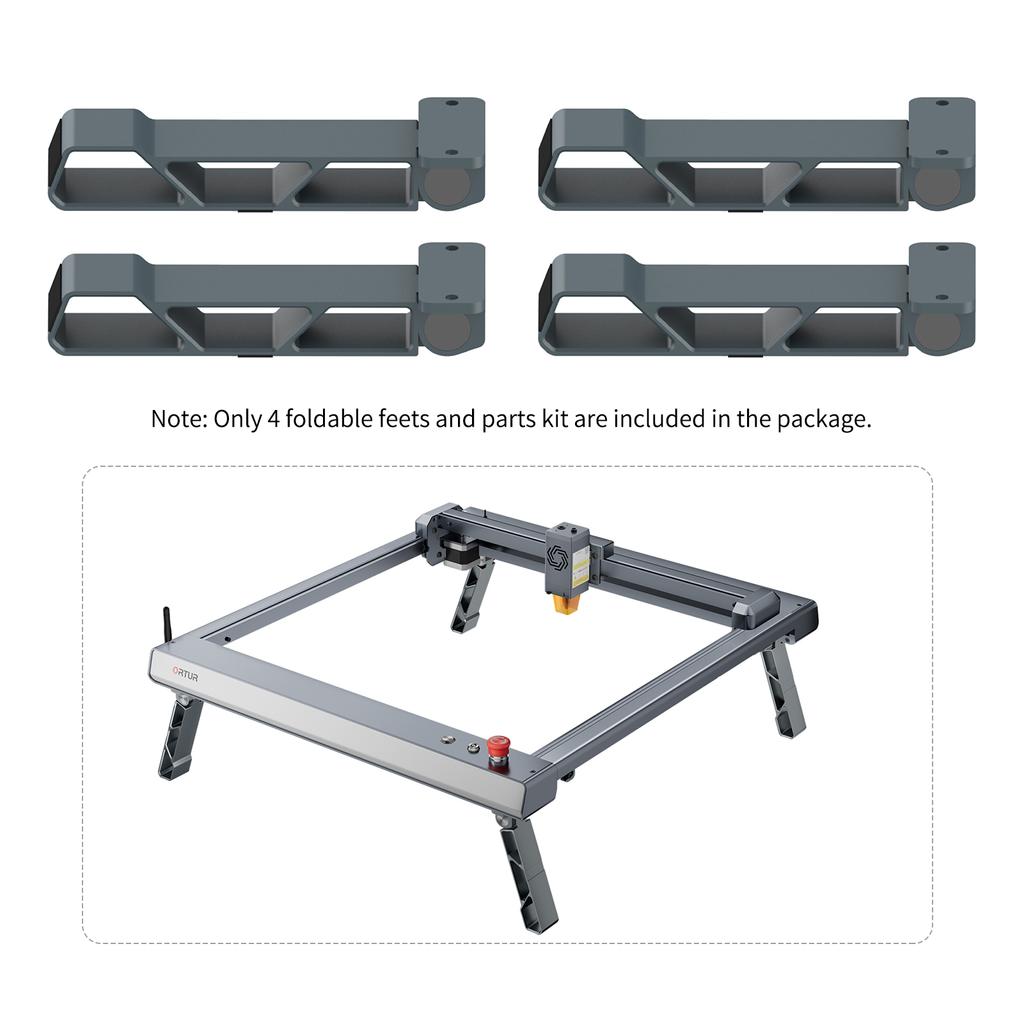 Note: Only 4 foldable feets and parts kit are included in the package.

ORTUR