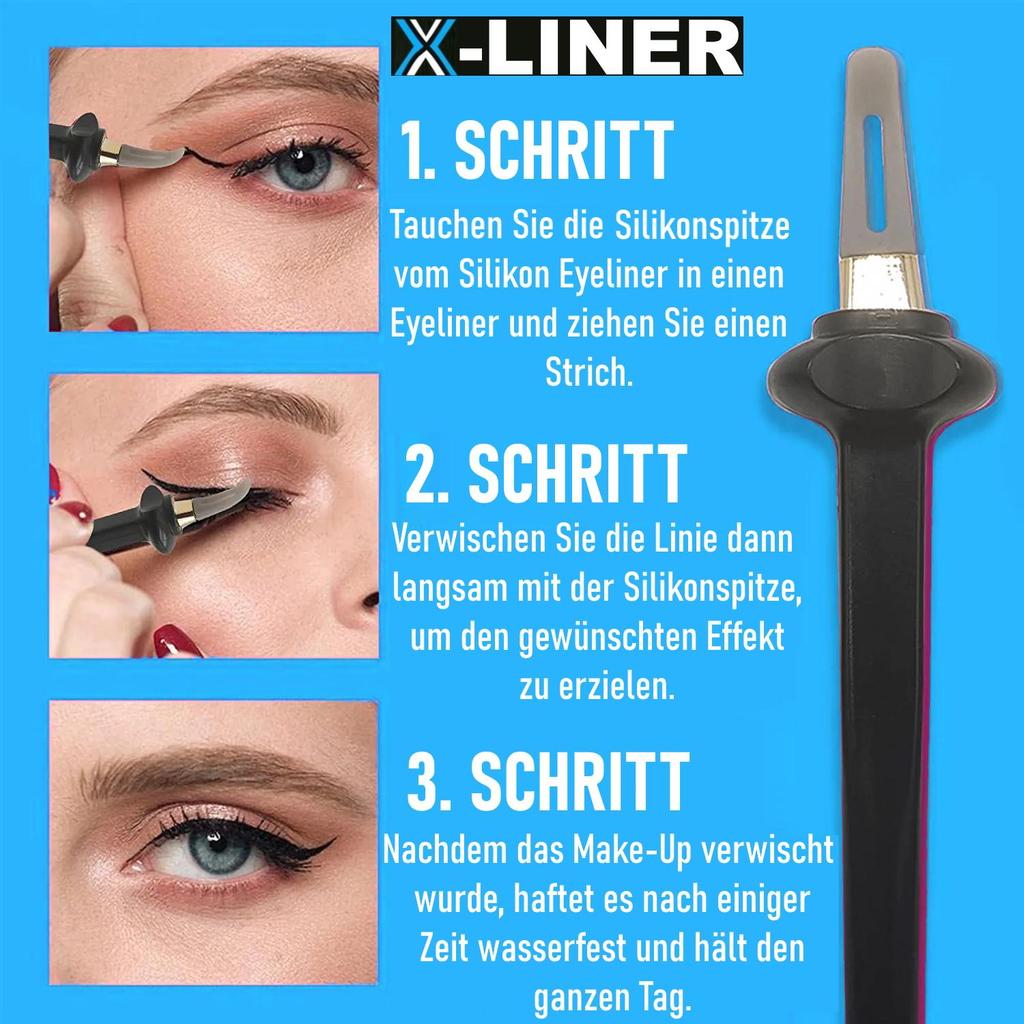 X-LINER

1. SCHRITT

Tauchen Sie die Silikonspitze vom Silikon Eyeliner in einen Eyeliner und ziehen Sie einen Strich.

2. SCHRITT

Verwischen Sie die Linie dann langsam mit der Silikonspitze, um den gewünschten Effekt zu erzielen.

3. SCHRITT

Nachdem das Make-Up verwischt wurde, haftet es nach einiger Zeit wasserfest und hält den ganzen Tag.